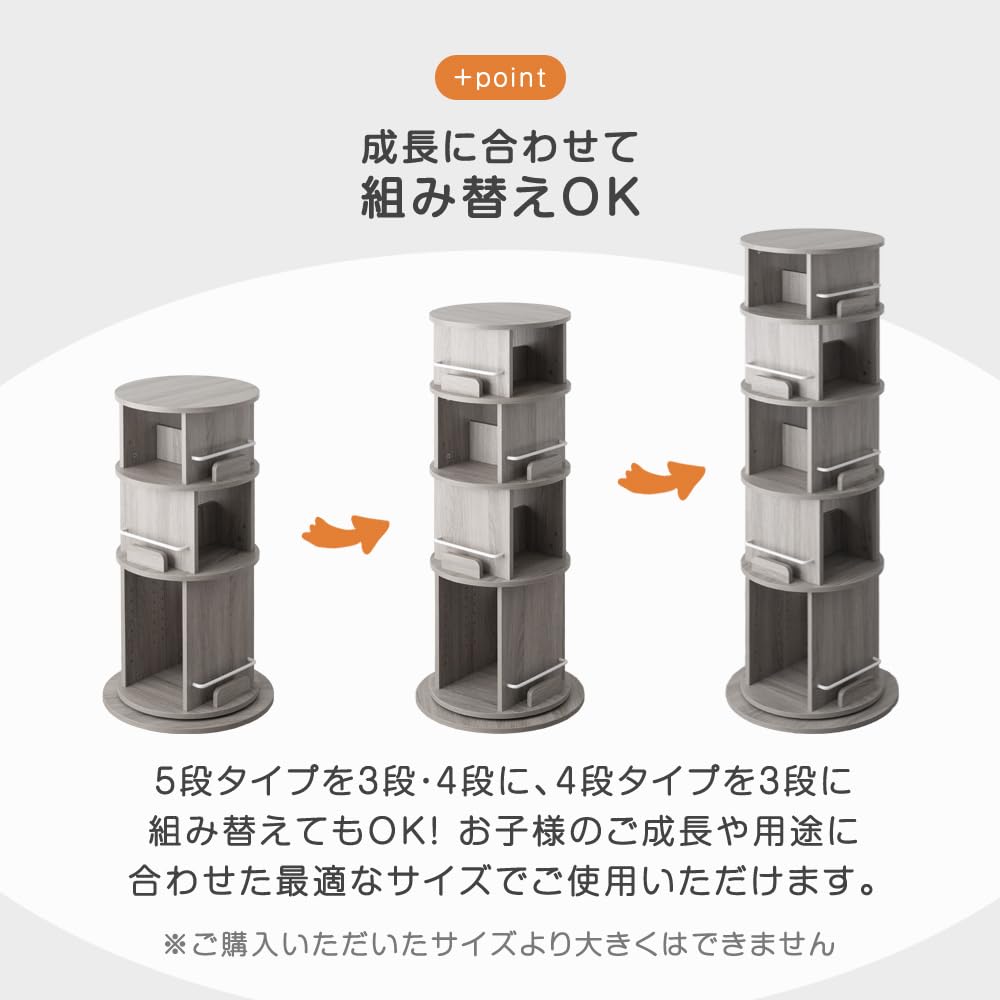 +point

成長に合わせて
組み替えOK

5段タイプを3段･4段に、4段タイプを3段に組み替えてもOK! お子様のご成長や用途に合わせた最適なサイズでご使用いただけます。

※ご購入いただいたサイズより大きくはできません