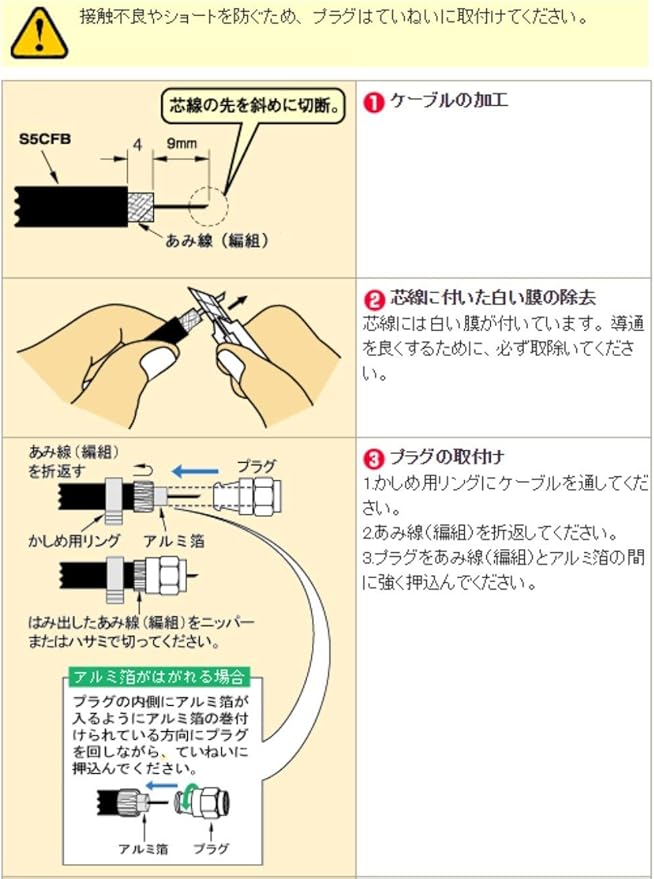 接触不良やショートを防ぐため、プラグはていねいに取付けてください。

芯線の先を斜めに切断。

S5CFB

4

9mm

あみ線（編組）

❶ ケーブルの加工

❷ 芯線に付いた白い膜の除去

芯線には白い膜が付いています。導通を良くするために、必ず取除いてください。

あみ線（編組）を折返す

プラグ

かしめ用リング

アルミ箔

はみ出したあみ線（編組）をニッパーまたはハサミで切ってください。

アルミ箔がはがれる場合

プラグの内側にアルミ箔が入るようにアルミ箔の巻付けられている方向にプラグを回しながら、ていねいに押込んでください。

アルミ箔

プラグ

❸ プラグの取付け

1.かしめ用リングにケーブルを通してください。

2.あみ線（編組）を折返してください。

3.プラグをあみ線（編組）とアルミ箔の間に強く押込んでください。