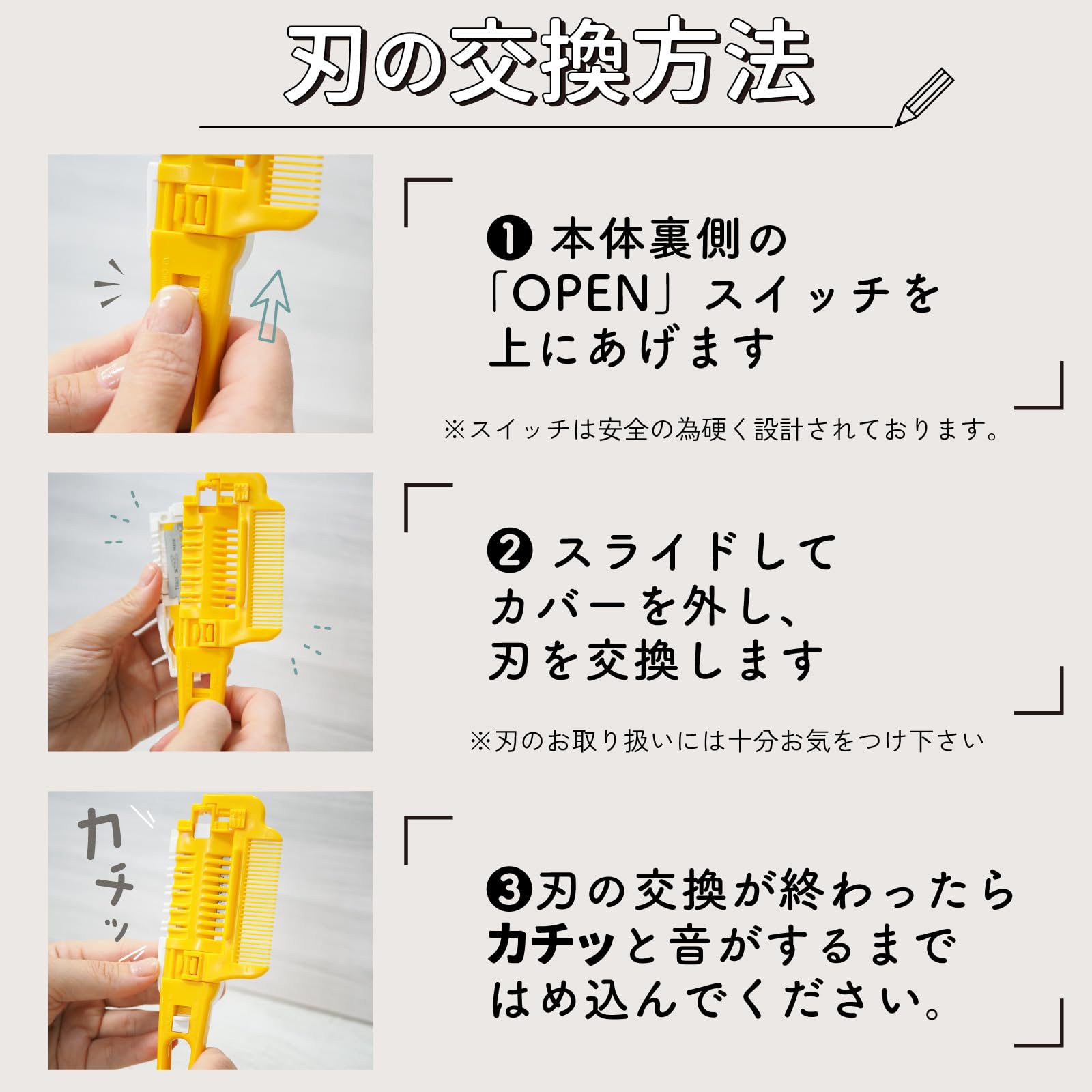 刃の交換方法

❶ 本体裏側の「OPEN」スイッチを上にあげます

※スイッチは安全の為硬く設計されております。

❷ スライドしてカバーを外し、刃を交換します

※刃のお取り扱いには十分お気をつけ下さい

カチッ

❸刃の交換が終わったらカチッと音がするまではめ込んでください。