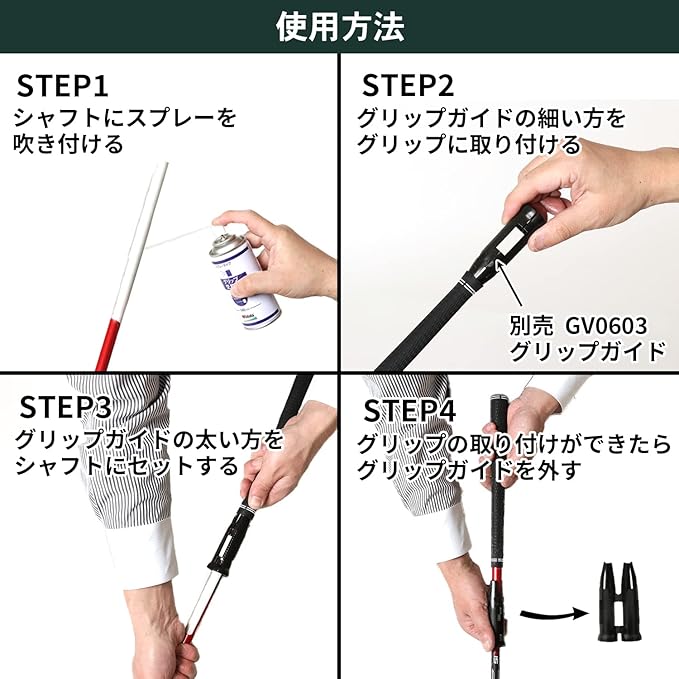 使用方法

STEP1
シャフトにスプレーを吹き付ける

STEP2
グリップガイドの細い方をグリップに取り付ける

別売 GV0603
グリップガイド

STEP3
グリップガイドの太い方をシャフトにセットする

STEP4
グリップの取り付けができたらグリップガイドを外す