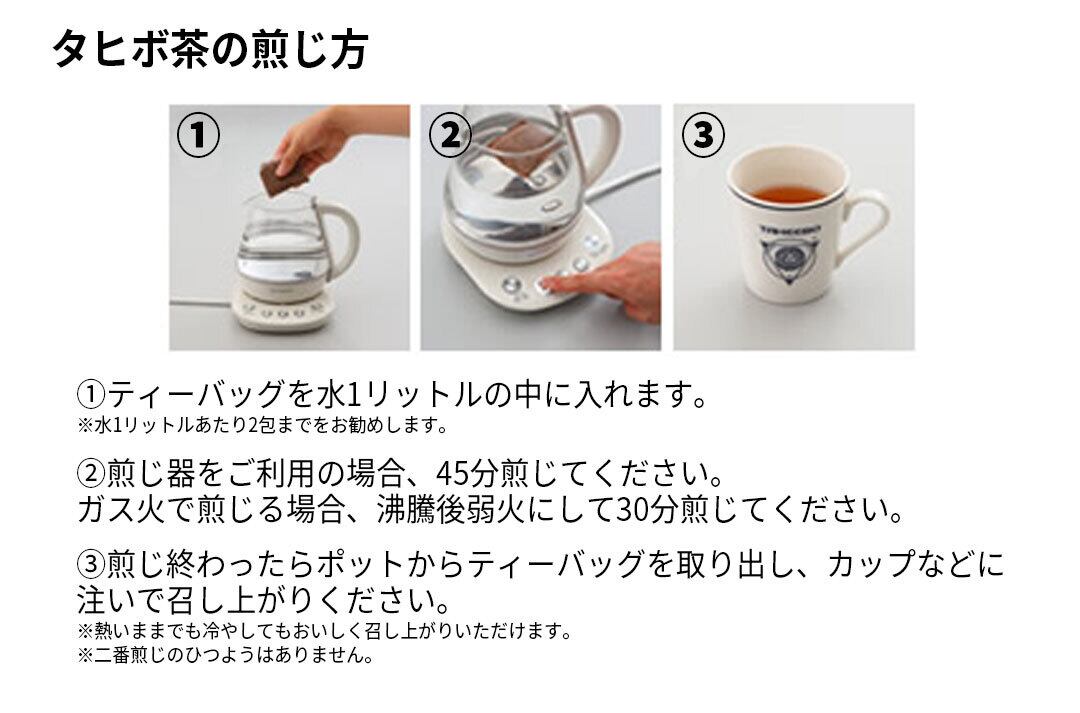 タヒボ茶の煎じ方

①

②

③

①ティーバッグを水1リットルの中に入れます。
※水1リットルあたり2包までをお勧めします。

②煎じ器をご利用の場合、45分煎じてください。
ガス火で煎じる場合、沸騰後弱火にして30分煎じてください。

③煎じ終わったらポットからティーバッグを取り出し、カップなどに注いで召し上がりください。
※熱いままでも冷やしてもおいしく召し上がりいただけます。
※二番煎じのひつようはありません。