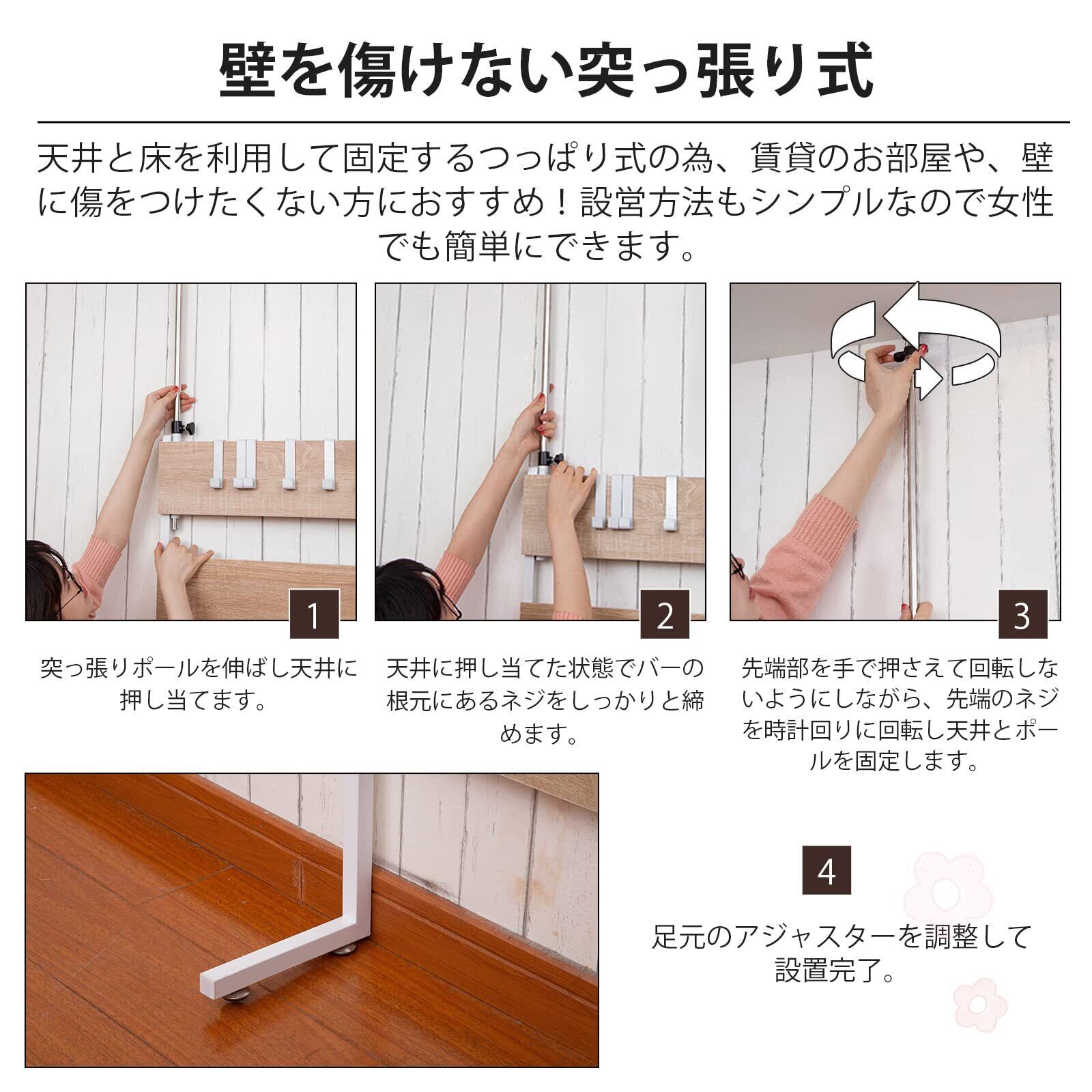 壁を傷けない突っ張り式

天井と床を利用して固定するつっぱり式の為、賃貸のお部屋や、壁に傷をつけたくない方におすすめ！設営方法もシンプルなので女性でも簡単にできます。

1

突っ張りポールを伸ばし天井に押し当てます。

2

天井に押し当てた状態でバーの根元にあるネジをしっかりと締めます。

3

先端部を手で押さえて回転しないようにしながら、先端のネジを時計回りに回転し天井とポールを固定します。

4

足元のアジャスターを調整して設置完了。