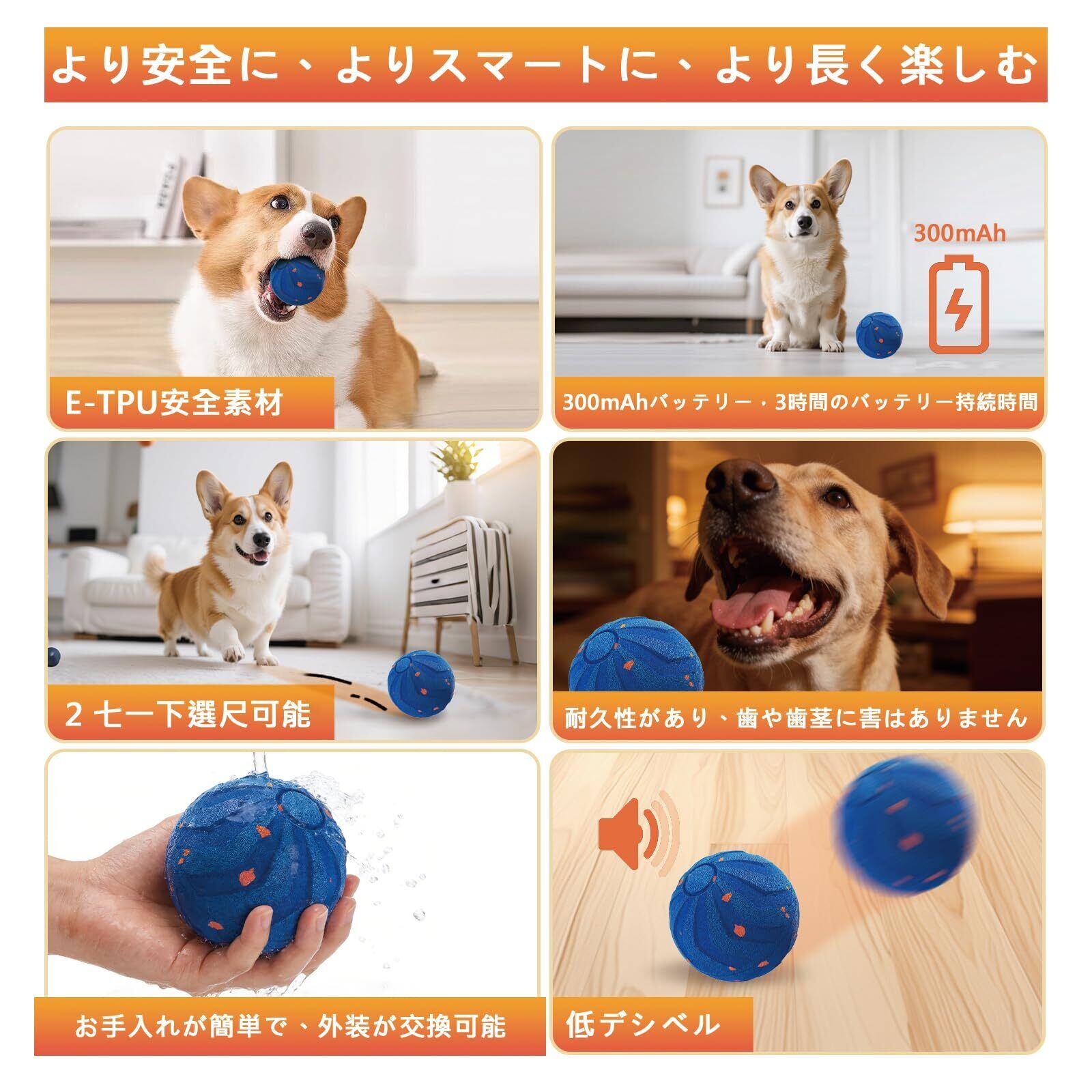 より安全に、よりスマートに、より長く楽しむ

E-TPU安全素材

300mAh

300mAhバッテリー・3時間のバッテリー持続時間

2 七一下選尺可能

耐久性があり、歯や歯茎に害はありません

お手入れが簡単で、外装が交換可能

低デシベル