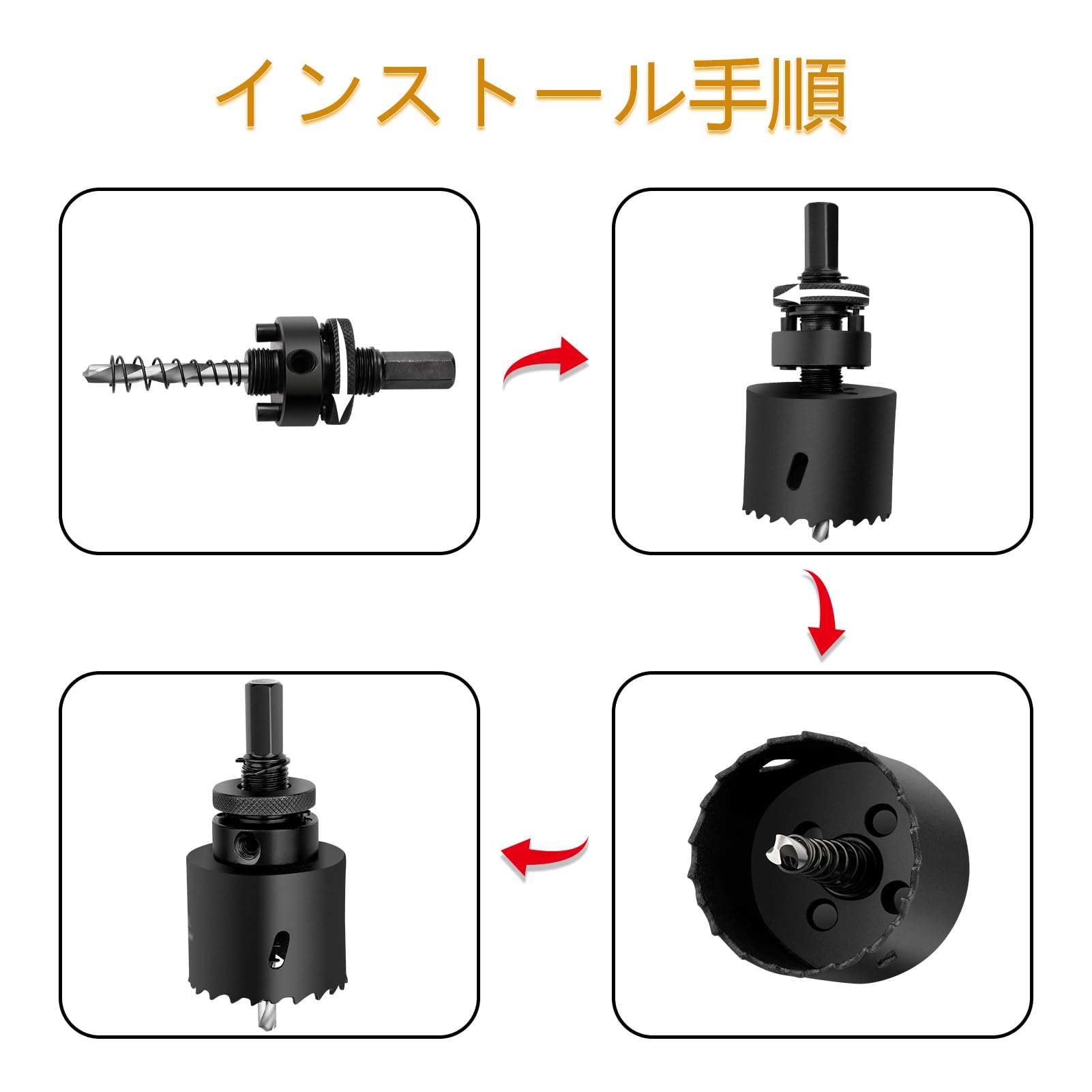 インストール手順