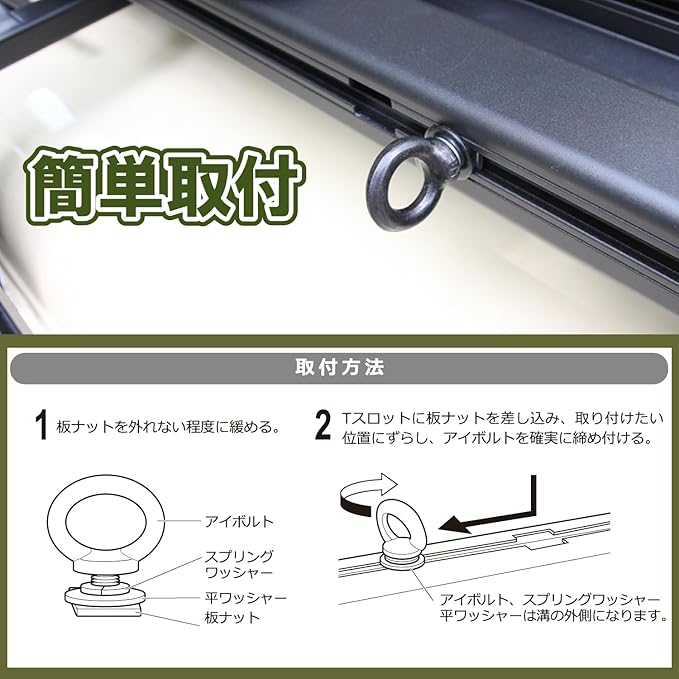 簡単取付

取付方法

1 板ナットを外れない程度に緩める。

アイボルト
スプリングワッシャー
平ワッシャー
板ナット

2 Tスロットに板ナットを差し込み、取り付けたい位置にずらし、アイボルトを確実に締め付ける。

アイボルト、スプリングワッシャー
平ワッシャーは溝の外側になります。