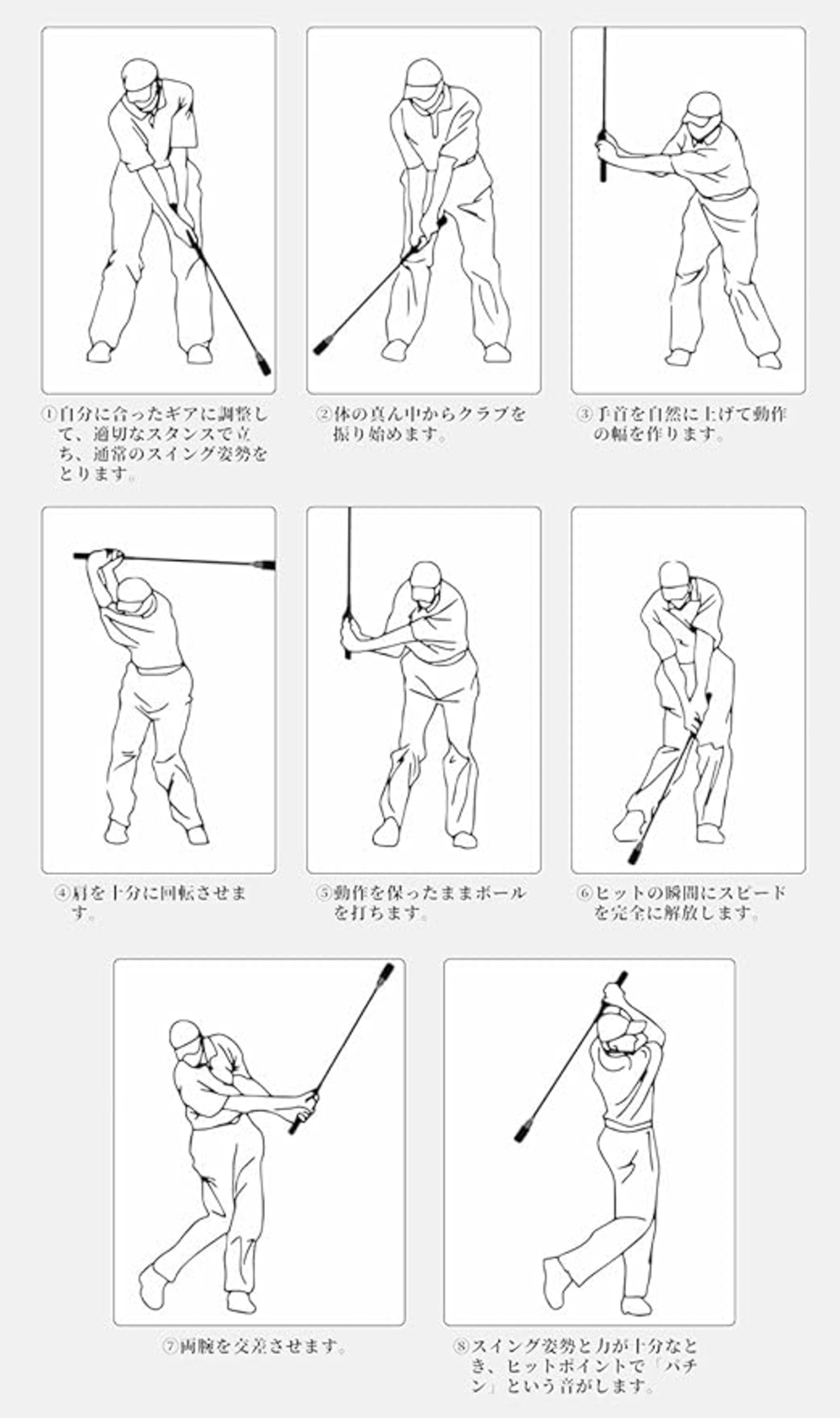 ①自分に合ったギアに調整して、適切なスタンスで立ち、通常のスイング姿勢をとります。

②体の真ん中からクラブを振り始めます。

③手首を自然に上げて動作の幅を作ります。

④肩を十分に回転させます。

⑤動作を保ったままボールを打ちます。

⑥ヒットの瞬間にスピードを完全に解放します。

⑦両腕を交差させます。

⑧スイング姿勢と力が十分なとき、ヒットポイントで「パチン」という音がします。