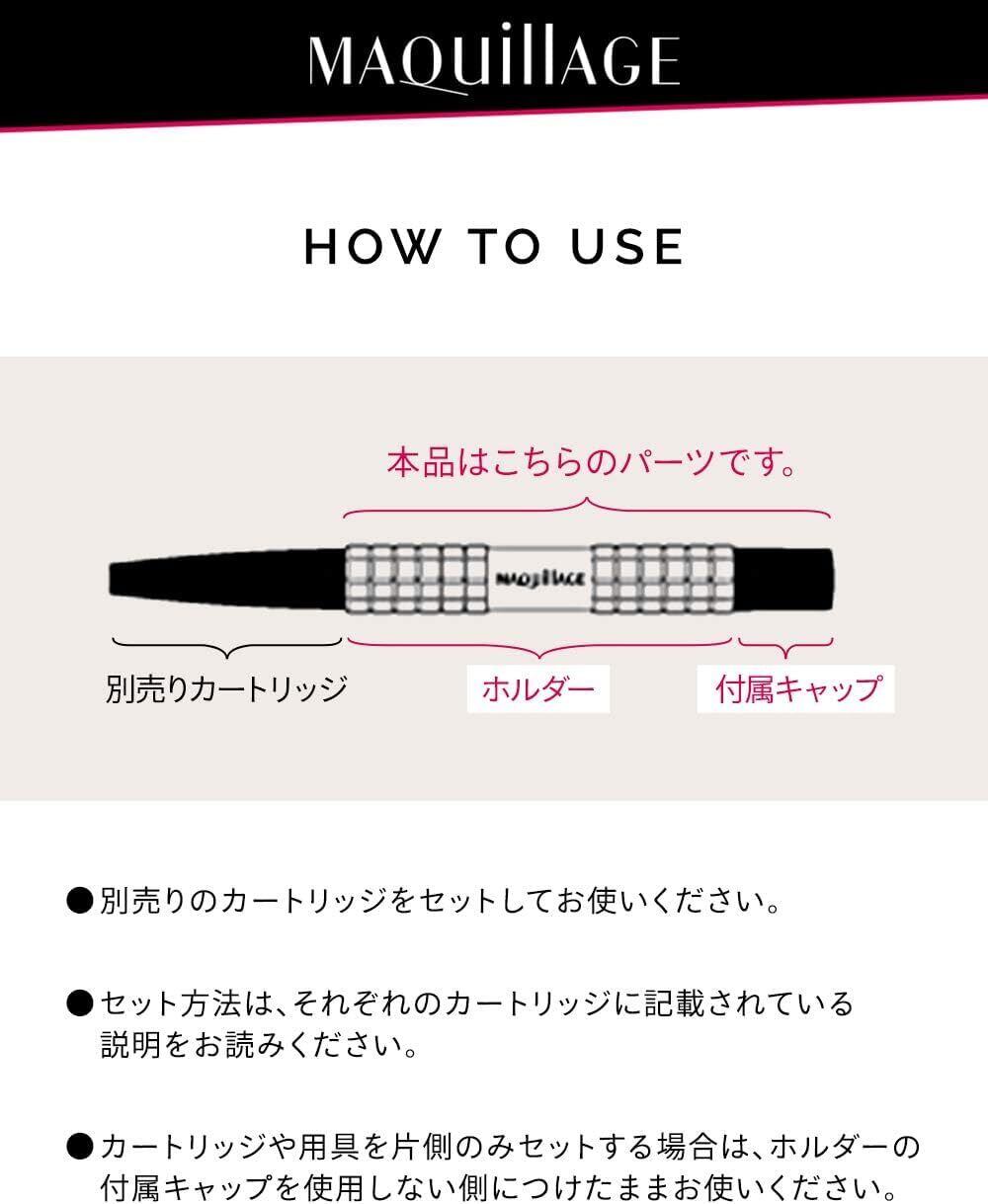 MAQuillAGE

HOW TO USE

本品はこちらのパーツです。

MAQuillAGE

別売りカートリッジ

ホルダー

付属キャップ

●別売りのカートリッジをセットしてお使いください。

●セット方法は、それぞれのカートリッジに記載されている説明をお読みください。

●カートリッジや用具を片側のみセットする場合は、ホルダーの付属キャップを使用しない側につけたままお使いください。