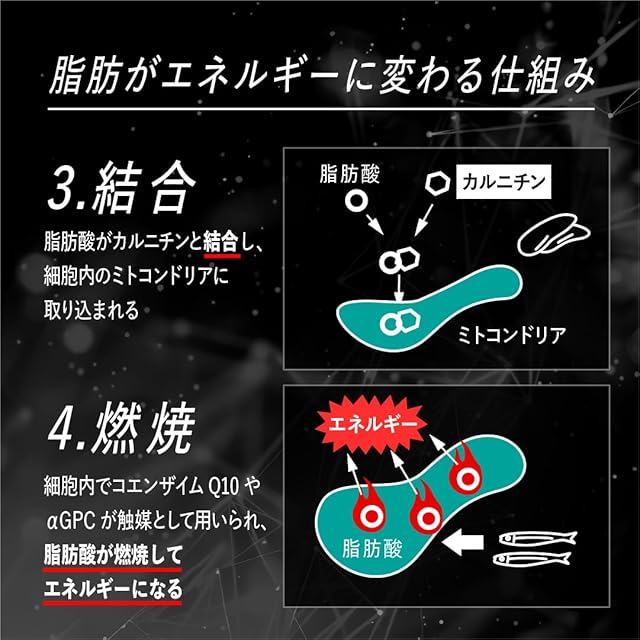 脂肪がエネルギーに変わる仕組み

3.結合

脂肪酸がカルニチンと結合し、細胞内のミトコンドリアに取り込まれる

脂肪酸

カルニチン

ミトコンドリア

4.燃焼

細胞内でコエンザイム Q10 や αGPC が触媒として用いられ、脂肪酸が燃焼してエネルギーになる

エネルギー

脂肪酸