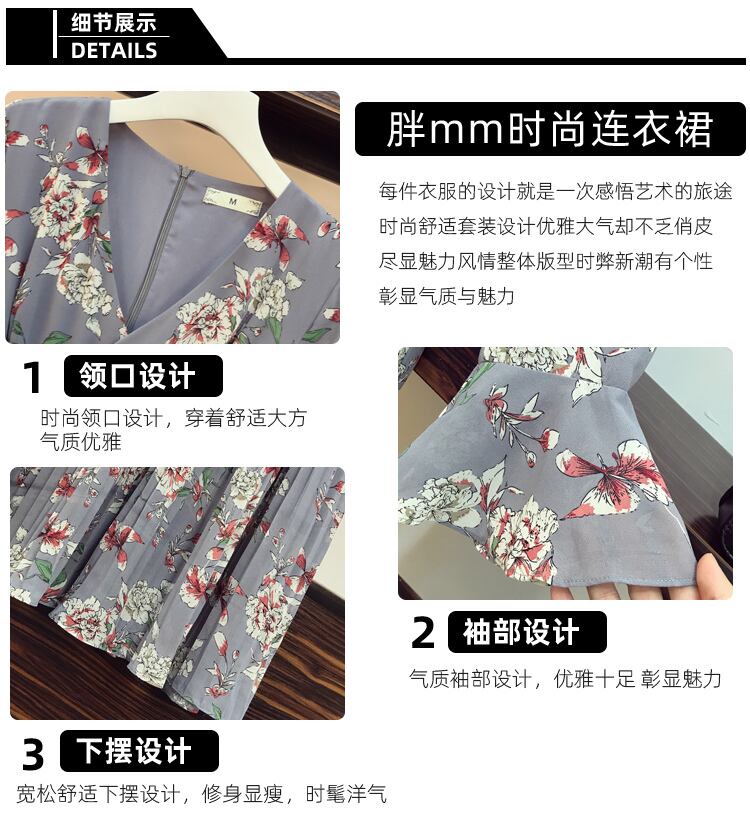 细节展示
DETAILS

M

胖mm时尚连衣裙

每件衣服的设计就是一次感悟艺术的旅途
时尚舒适套装设计优雅大气却不乏俏皮
尽显魅力风情整体版型时弊新潮有个性
彰显气质与魅力

1 领口设计
时尚领口设计，穿着舒适大方
气质优雅

2 袖部设计
气质袖部设计，优雅十足 彰显魅力

3 下摆设计
宽松舒适下摆设计，修身显瘦，时髦洋气