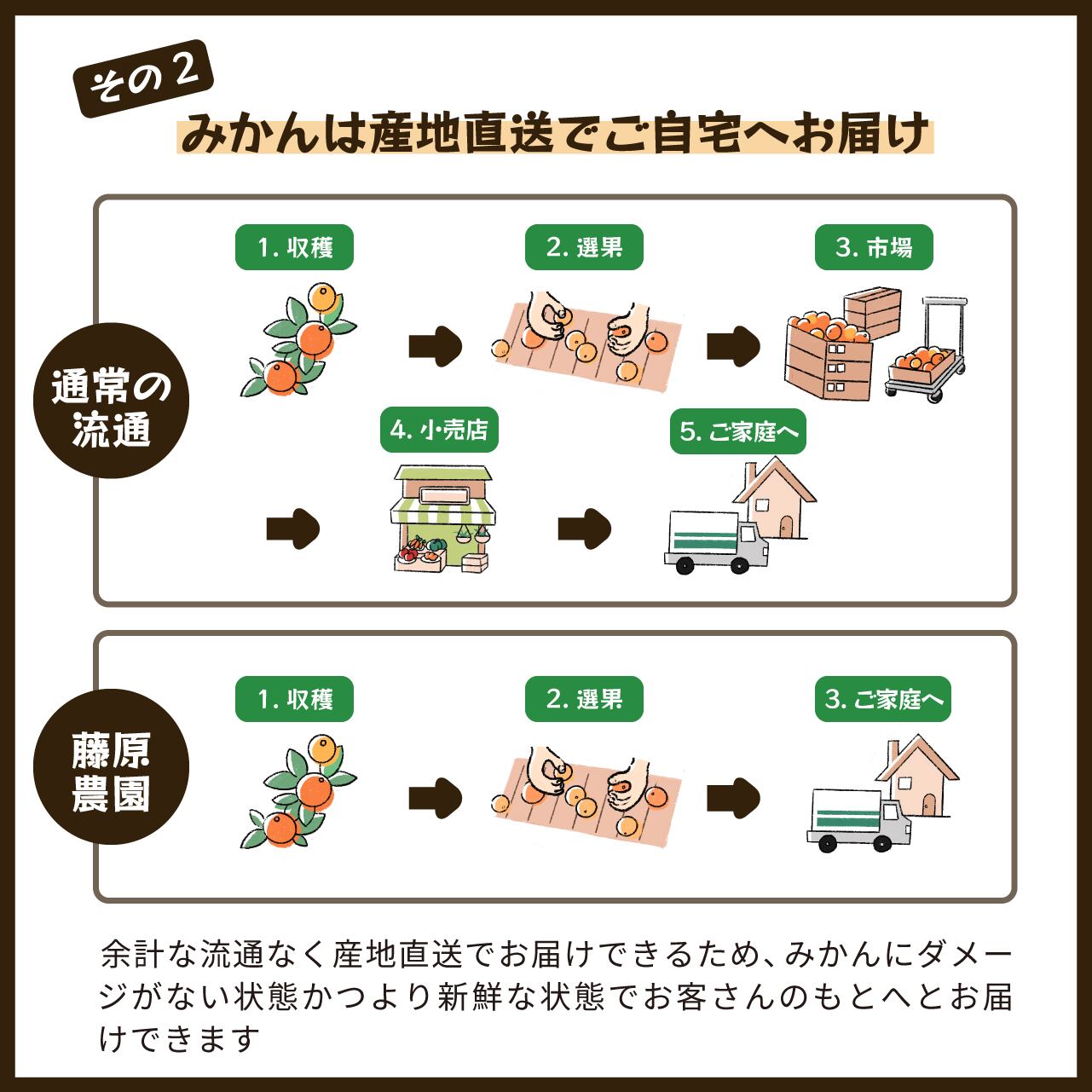 その2

みかんは産地直送でご自宅へお届け

通常の流通

1. 収穫

2. 選果

3. 市場

4. 小売店

5. ご家庭へ

藤原農園

1. 収穫

2. 選果

3. ご家庭へ

余計な流通なく産地直送でお届けできるため、みかんにダメージがない状態かつより新鮮な状態でお客さんのもとへとお届けできます