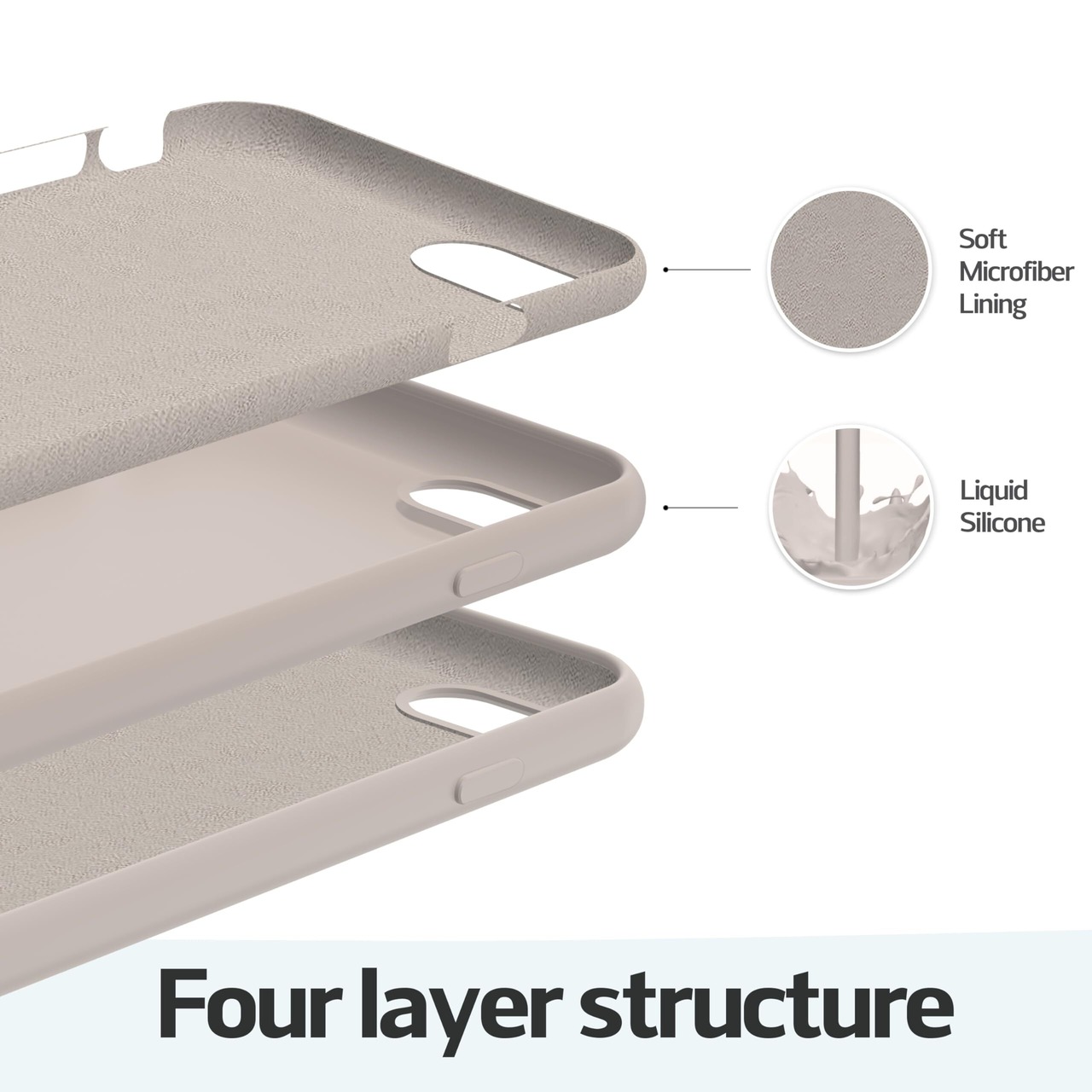 Soft Microfiber Lining

Liquid Silicone

Four layer structure