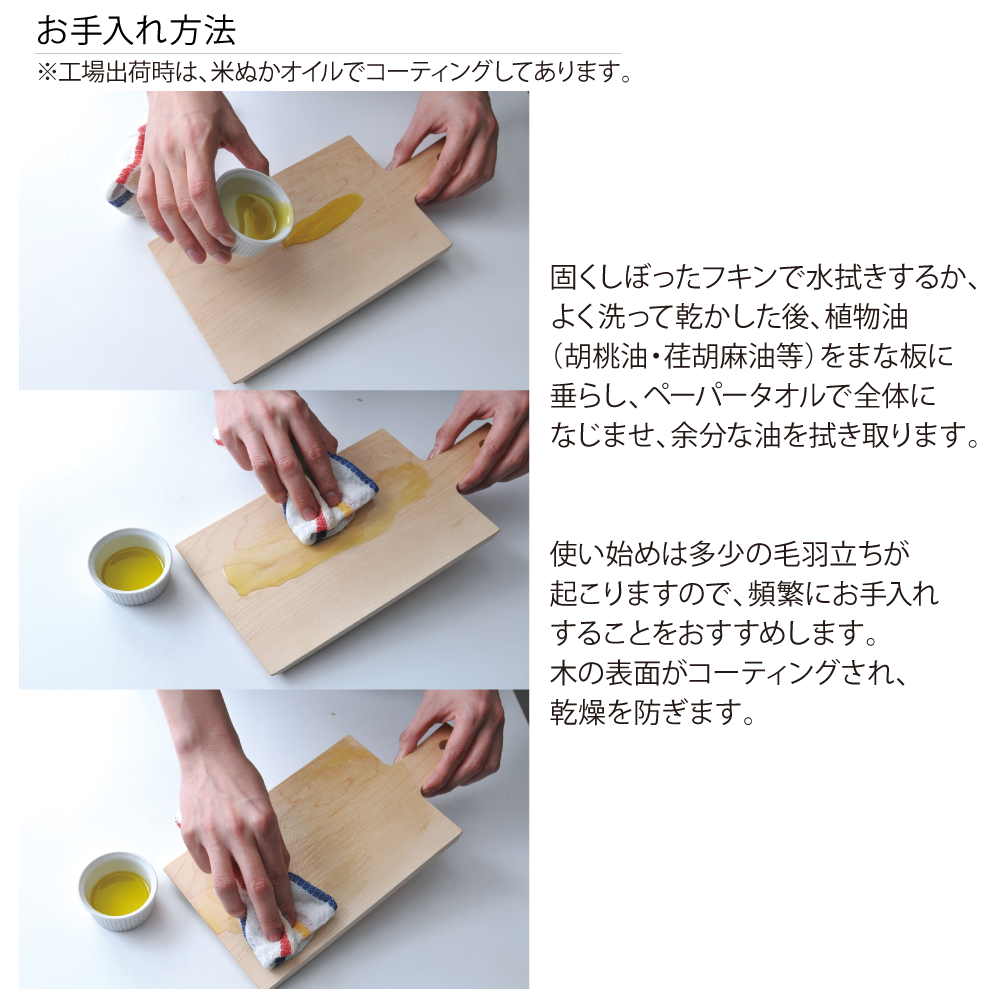 お手入れ方法
※工場出荷時は、米ぬかオイルでコーティングしてあります。

固くしぼったフキンで水拭きするか、よく洗って乾かした後、植物油（胡桃油・荏胡麻油等）をまな板に垂らし、ペーパータオルで全体になじませ、余分な油を拭き取ります。

使い始めは多少の毛羽立ちが起こりますので、頻繁にお手入れすることをおすすめします。
木の表面がコーティングされ、乾燥を防ぎます。