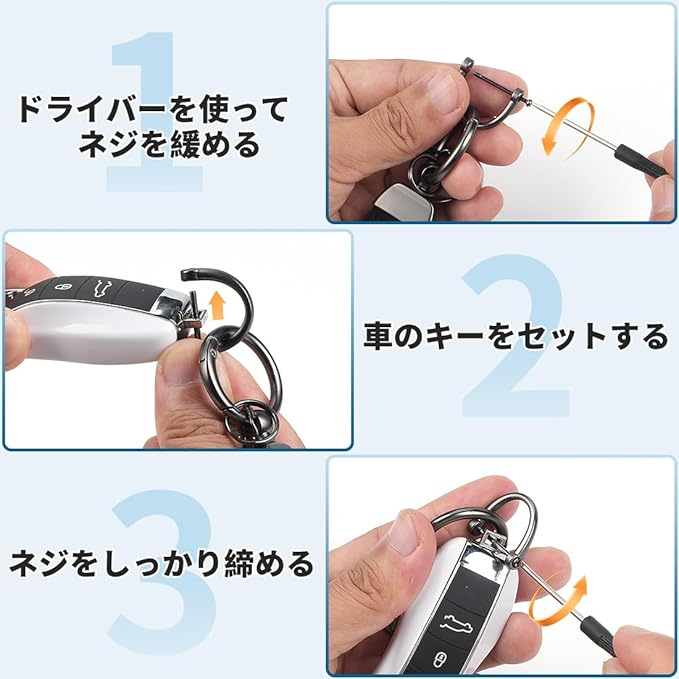 1

ドライバーを使って
ネジを緩める

2

車のキーをセットする

3

ネジをしっかり締める