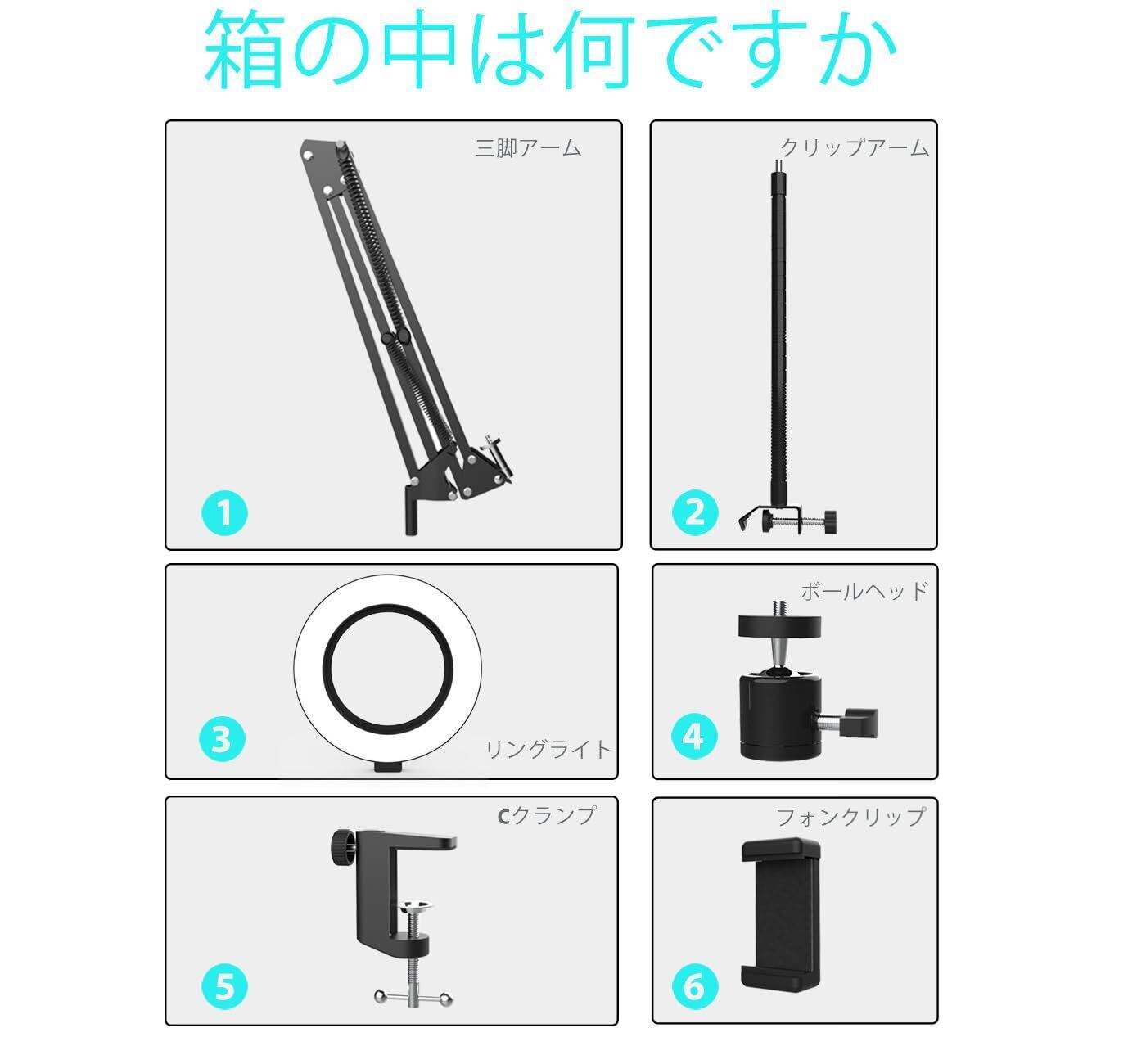 箱の中は何ですか

三脚アーム

1

クリップアーム

2

3

リングライト

ボールヘッド

4

Cクランプ

5

フォンクリップ

6