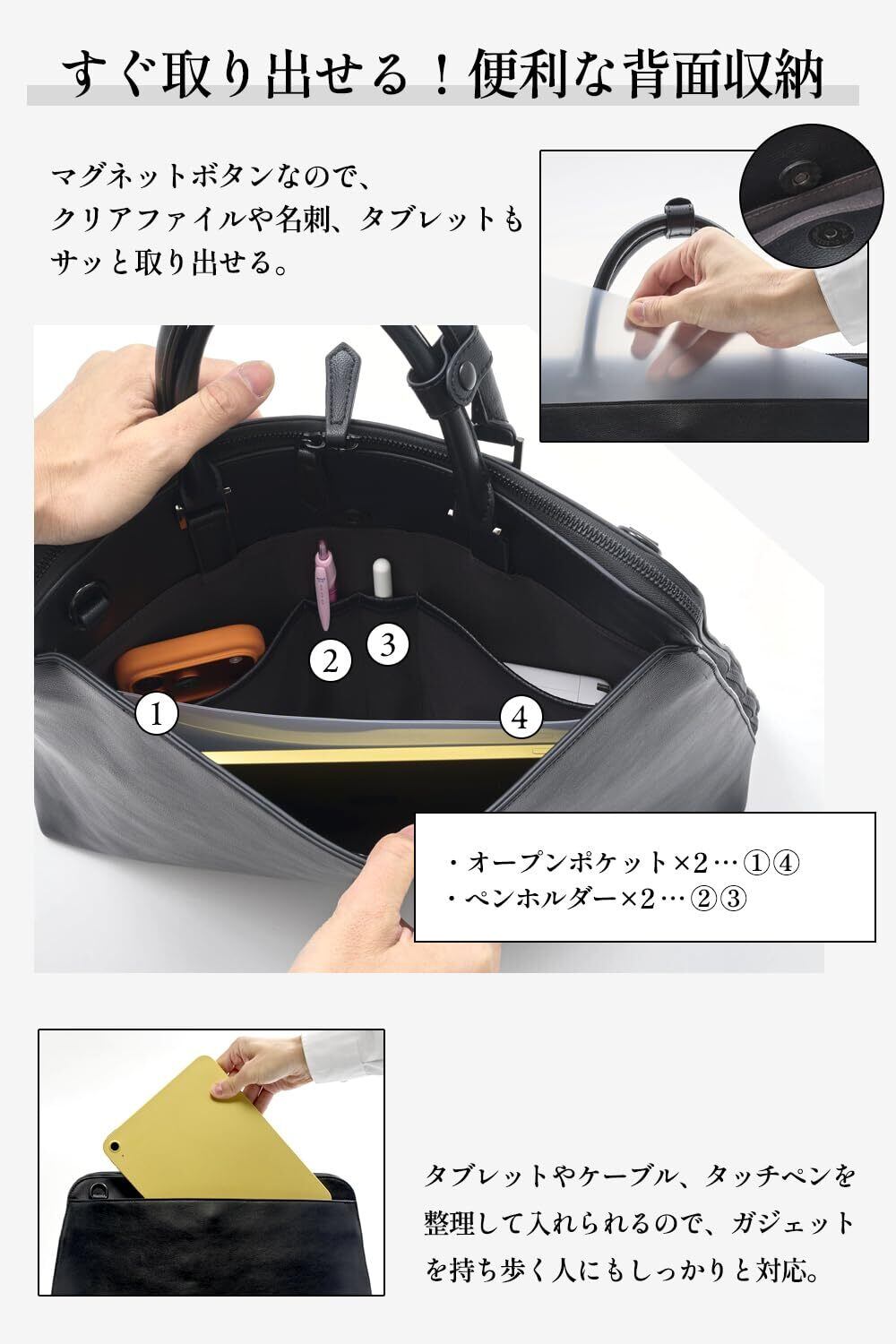 すぐ取り出せる！便利な背面収納

マグネットボタンなので、クリアファイルや名刺、タブレットもサッと取り出せる。

2
3
1
4

・オープンポケット×2…①④
・ペンホルダー×2…②③

タブレットやケーブル、タッチペンを整理して入れられるので、ガジェットを持ち歩く人にもしっかりと対応。