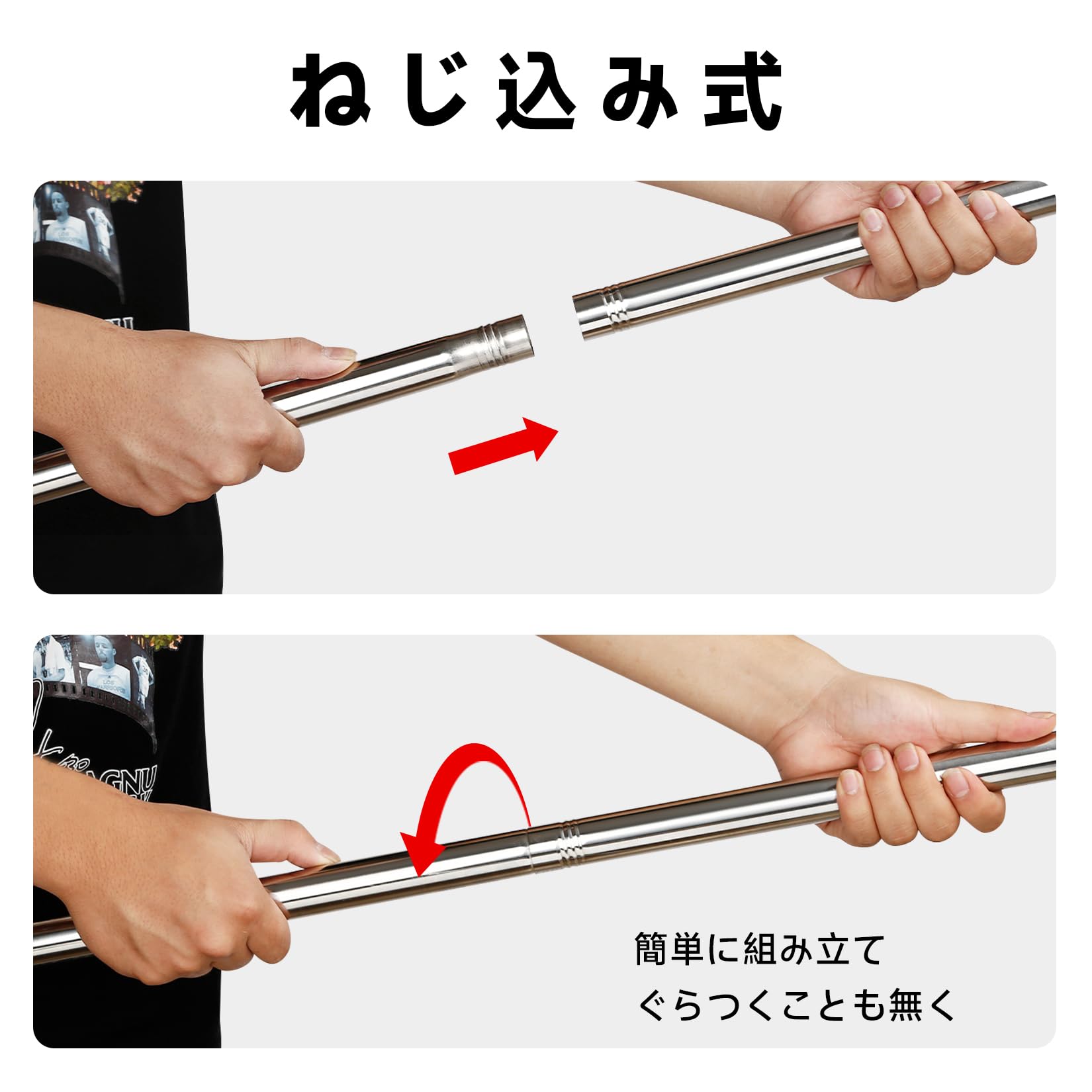 ねじ込み式

簡単に組み立て
ぐらつくことも無く