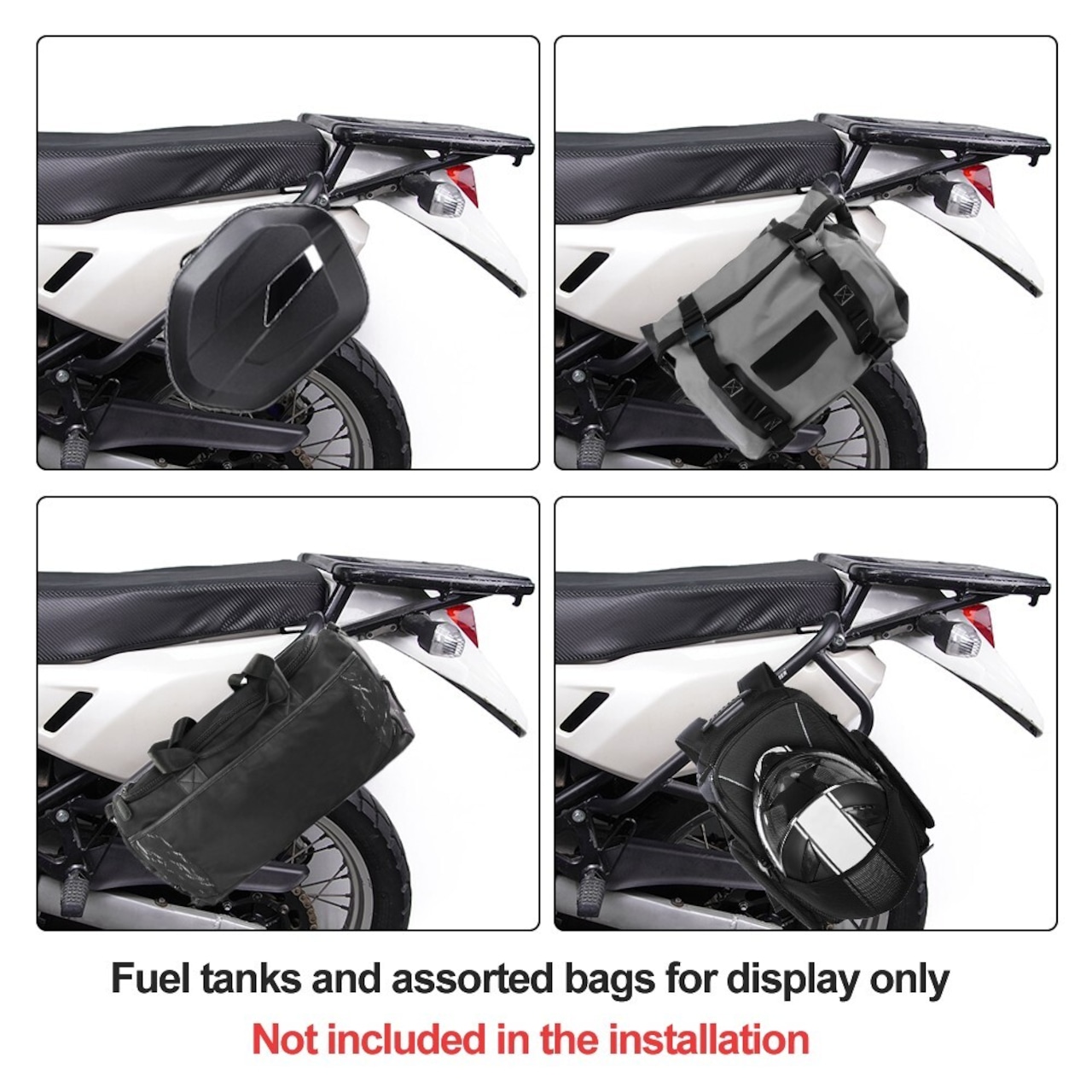 Fuel tanks and assorted bags for display only

Not included in the installation