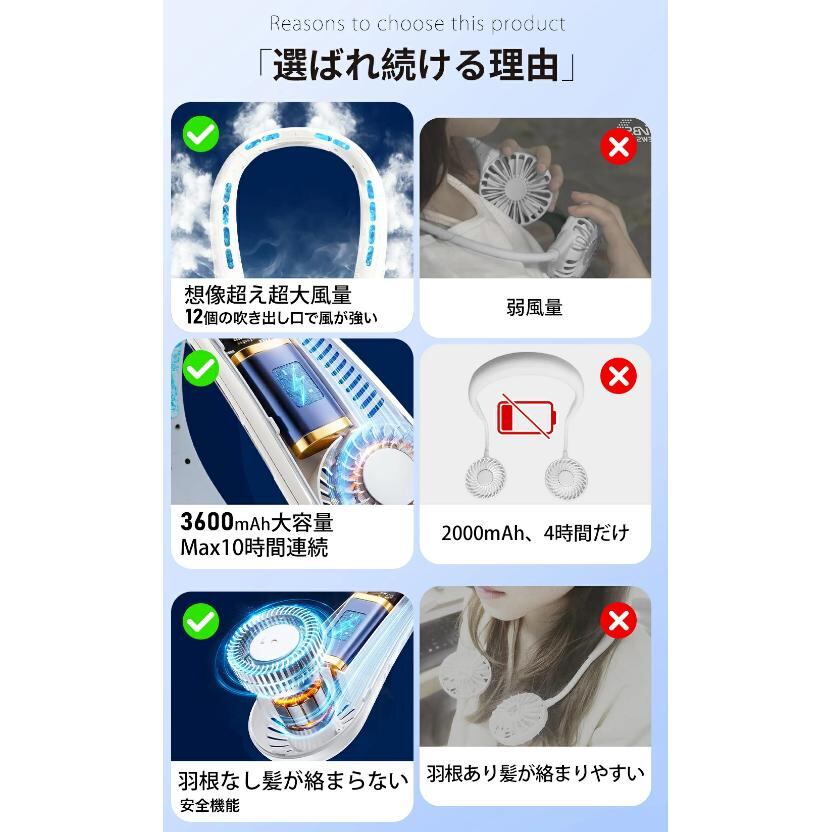 Reasons to choose this product

「選ばれ続ける理由」

想像超え超大風量
12個の吹き出し口で風が強い

弱風量

3600mAh大容量
Max10時間連続

2000mAh、4時間だけ

羽根なし髪が絡まらない
安全機能

羽根あり髪が絡まりやすい