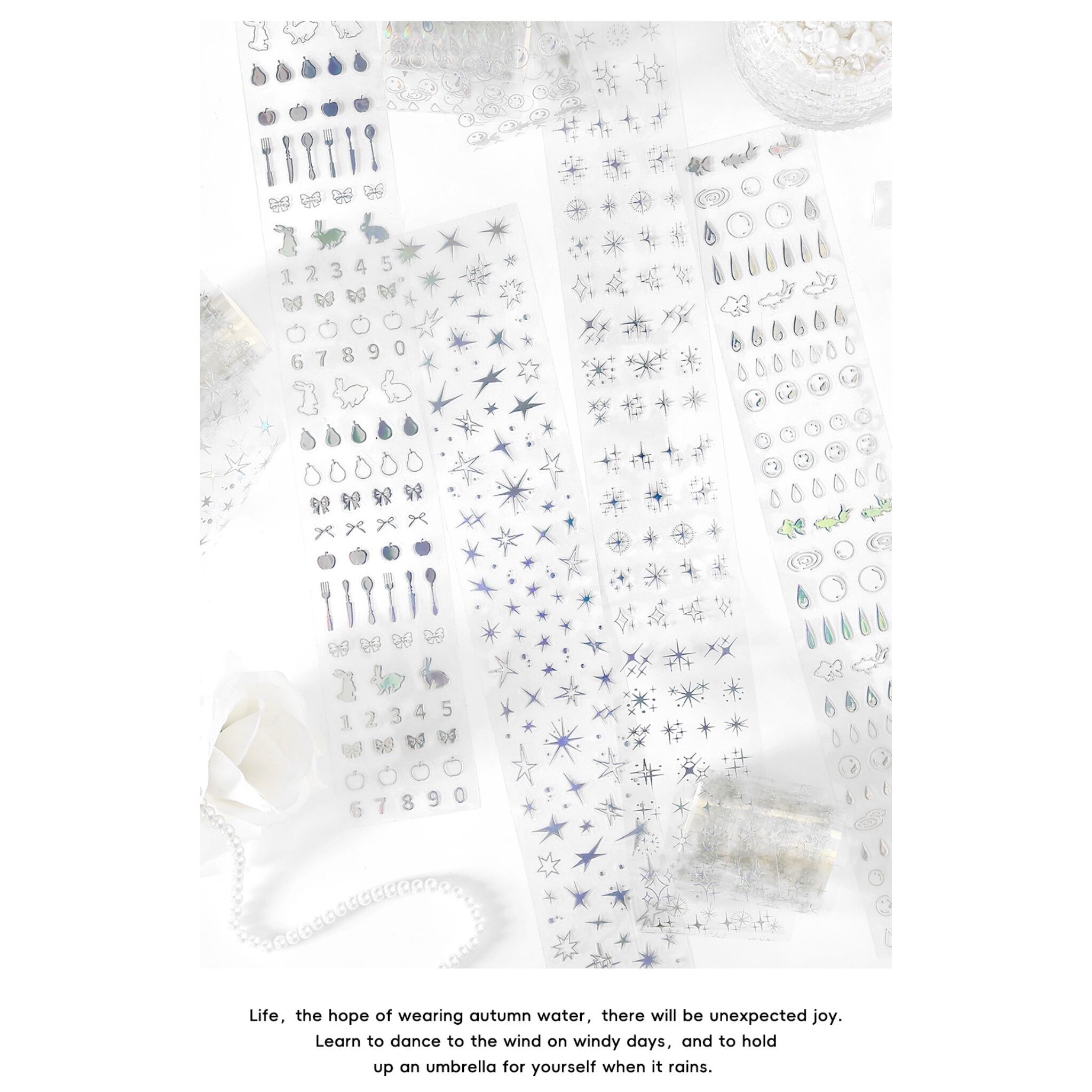 1 2 3 4 5
6 7 8 9 0
1 2 3 4 5
6 7 8 9 0

Life, the hope of wearing autumn water, there will be unexpected joy. Learn to dance to the wind on windy days, and to hold up an umbrella for yourself when it rains.