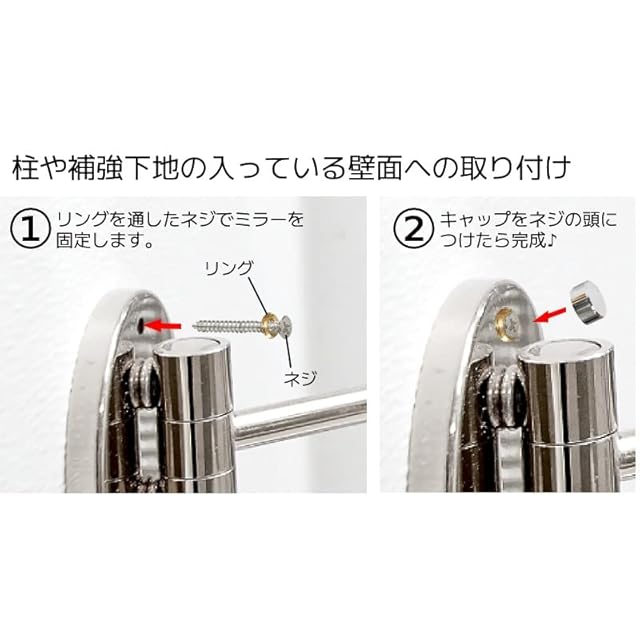 柱や補強下地の入っている壁面への取り付け

① リングを通したネジでミラーを固定します。

リング

ネジ

② キャップをネジの頭につけたら完成♪