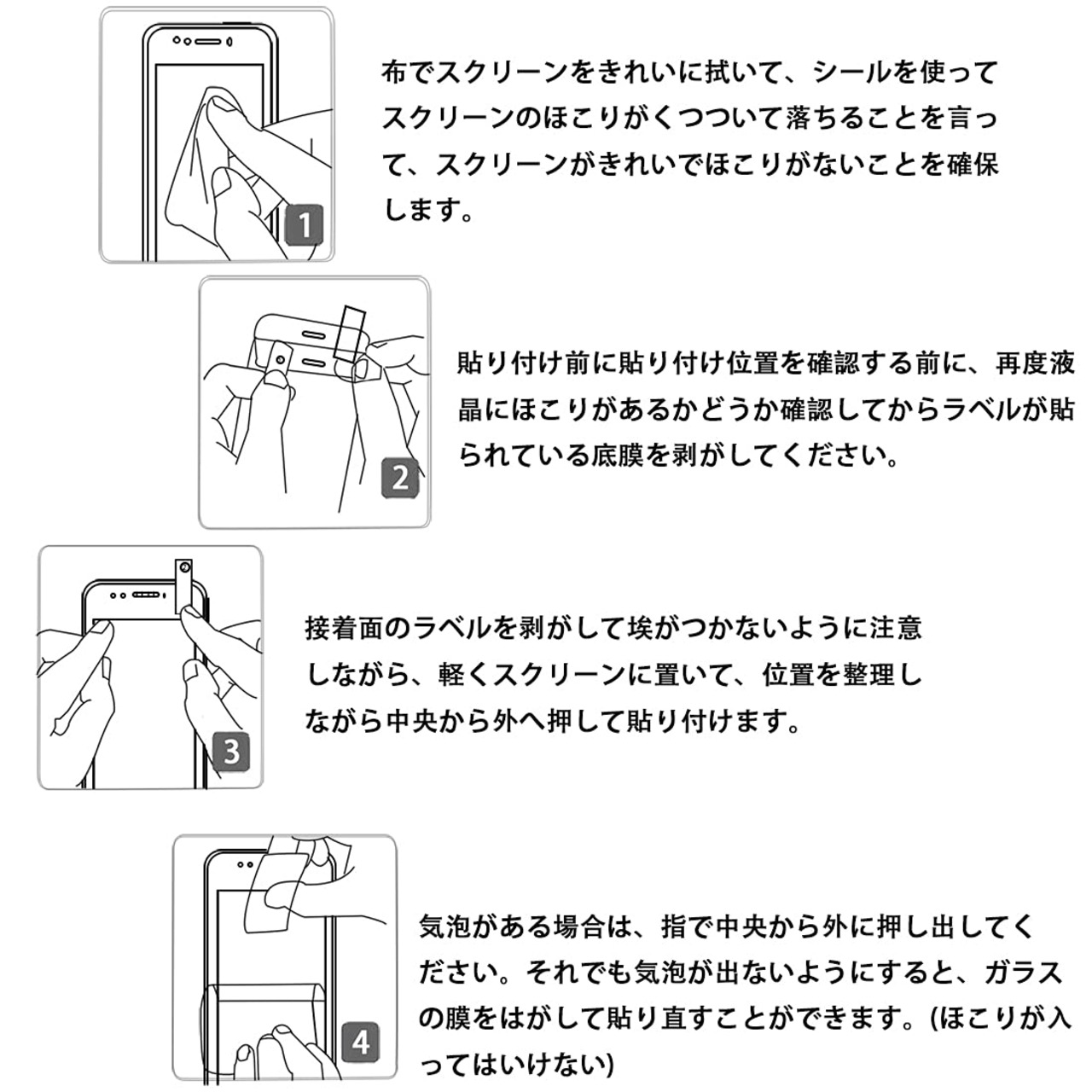 1

布でスクリーンをきれいに拭いて、シールを使ってスクリーンのほこりがくつついて落ちることを言って、スクリーンがきれいでほこりがないことを確保します。

2

貼り付け前に貼り付け位置を確認する前に、再度液晶にほこりがあるかどうか確認してからラベルが貼られている底膜を剥がしてください。

3

接着面のラベルを剥がして埃がつかないように注意しながら、軽くスクリーンに置いて、位置を整理しながら中央から外へ押して貼り付けます。

4

気泡がある場合は、指で中央から外に押し出してください。それでも気泡が出ないようにすると、ガラスの膜をはがして貼り直すことができます。(ほこりが入ってはいけない)