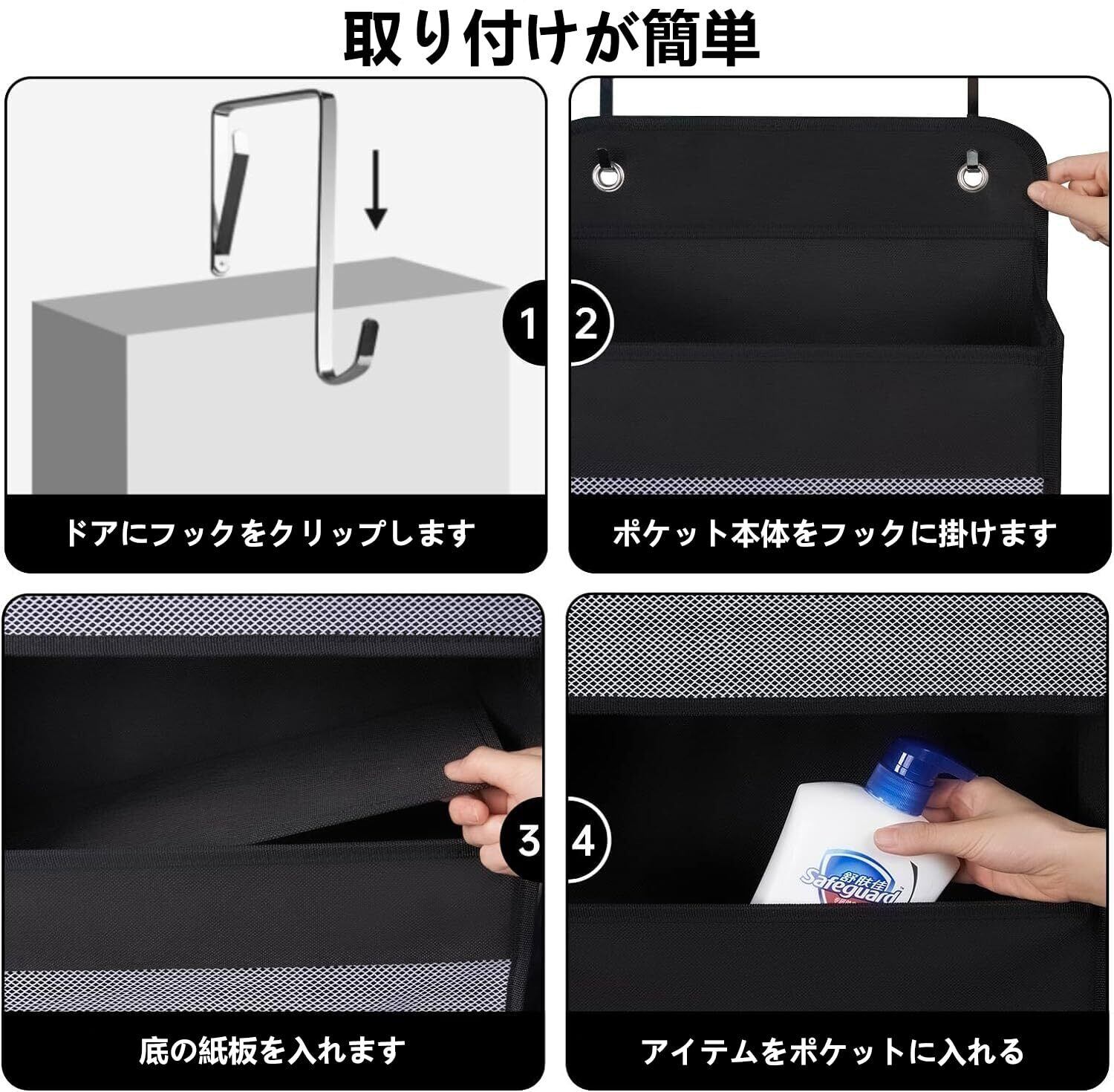 取り付けが簡単

1

ドアにフックをクリップします

2

ポケット本体をフックに掛けます

3

底の紙板を入れます

4

舒肤佳
Safeguard

アイテムをポケットに入れる