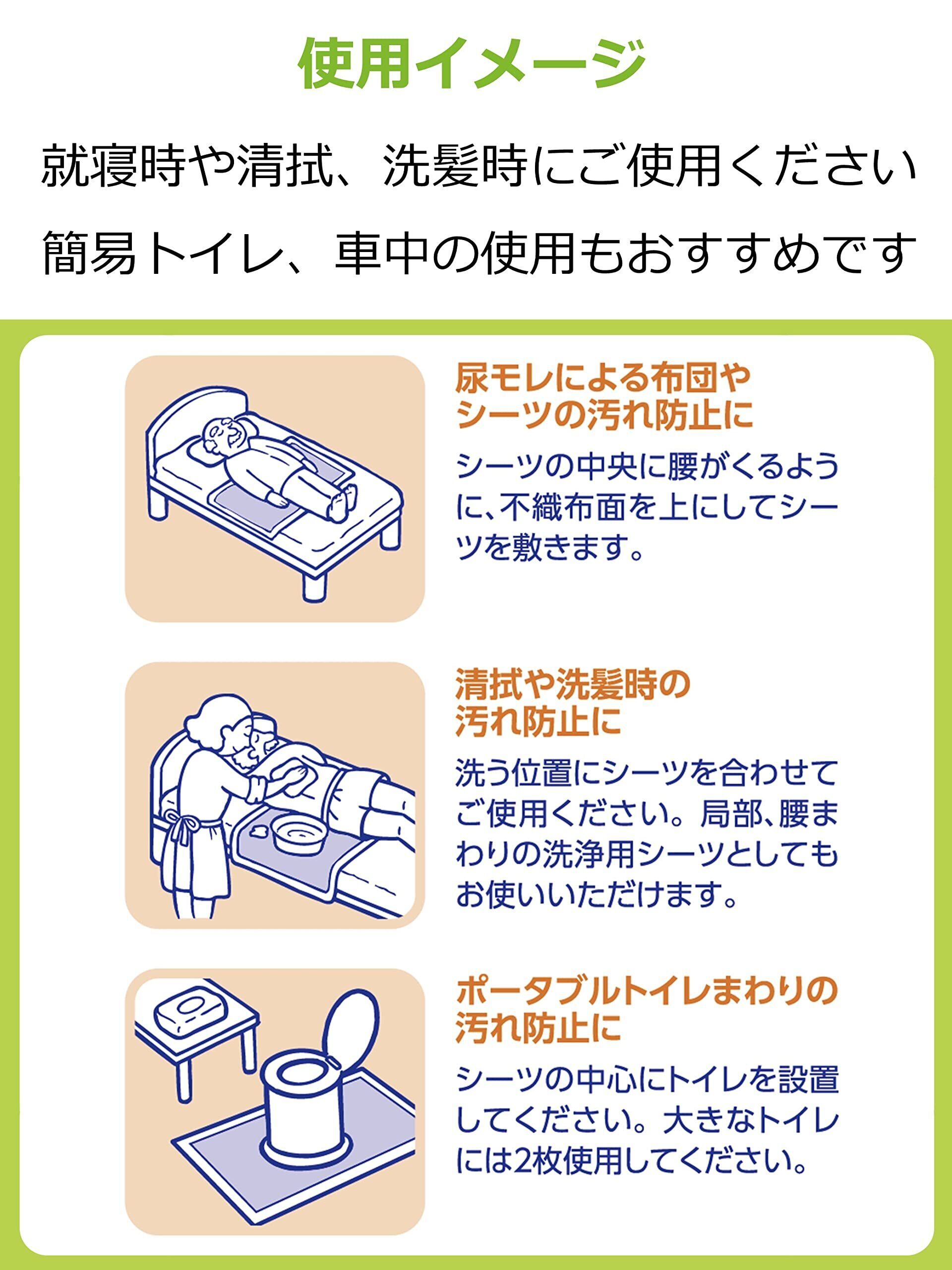 使用イメージ

就寝時や清拭、洗髪時にご使用ください

簡易トイレ、車中の使用もおすすめです

尿モレによる布団やシーツの汚れ防止に

シーツの中央に腰がくるように、不織布面を上にしてシーツを敷きます。

清拭や洗髪時の汚れ防止に

洗う位置にシーツを合わせてご使用ください。局部、腰まわりの洗浄用シーツとしてもお使いいただけます。

ポータブルトイレまわりの汚れ防止に

シーツの中心にトイレを設置してください。大きなトイレには2枚使用してください。