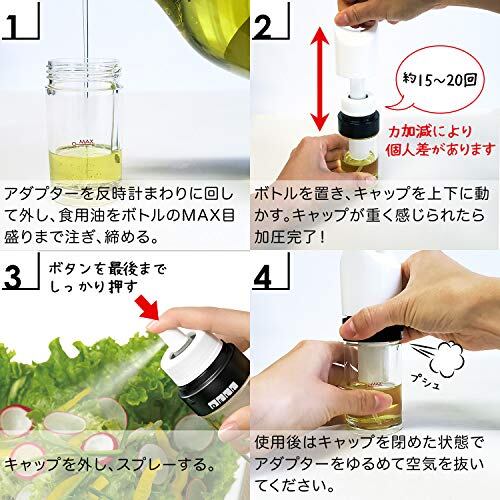 1

MAX

アダプターを反時計まわりに回して外し、食用油をボトルのMAX目盛りまで注ぎ、締める。

2

約15~20回

力加減により個人差があります

ボトルを置き、キャップを上下に動かす。キャップが重く感じられたら加圧完了!

3

ボタンを最後までしっかり押す

キャップを外し、スプレーする。

4

プシュ

使用後はキャップを閉めた状態でアダプターをゆるめて空気を抜いてください。