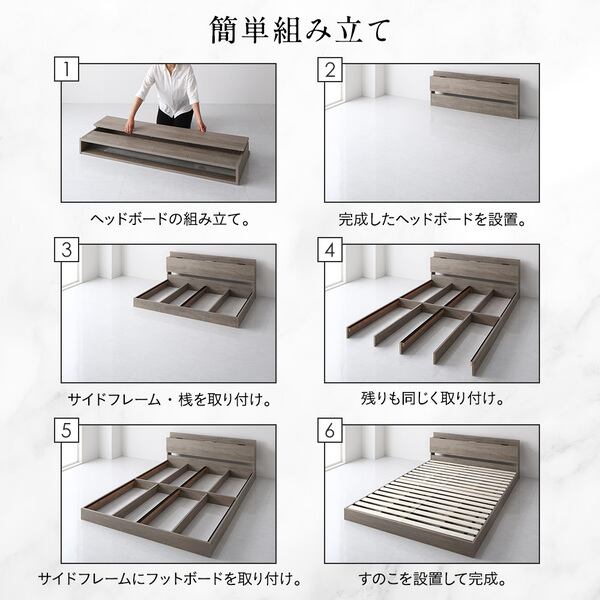 簡単組み立て

1

ヘッドボードの組み立て。

2

完成したヘッドボードを設置。

3

サイドフレーム・桟を取り付け。

4

残りも同じく取り付け。

5

サイドフレームにフットボードを取り付け。

6

すのこを設置して完成。