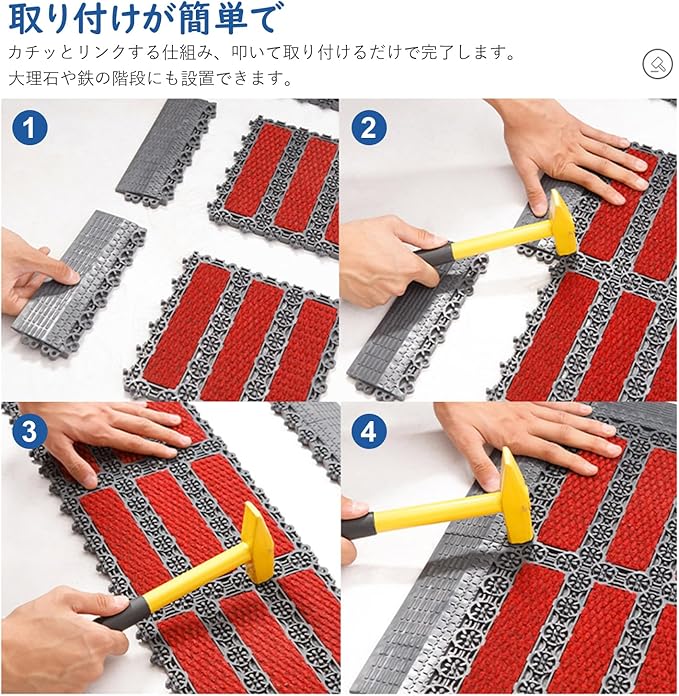 取り付けが簡単で

カチッとリンクする仕組み、叩いて取り付けるだけで完了します。
大理石や鉄の階段にも設置できます。

1

2

3

4