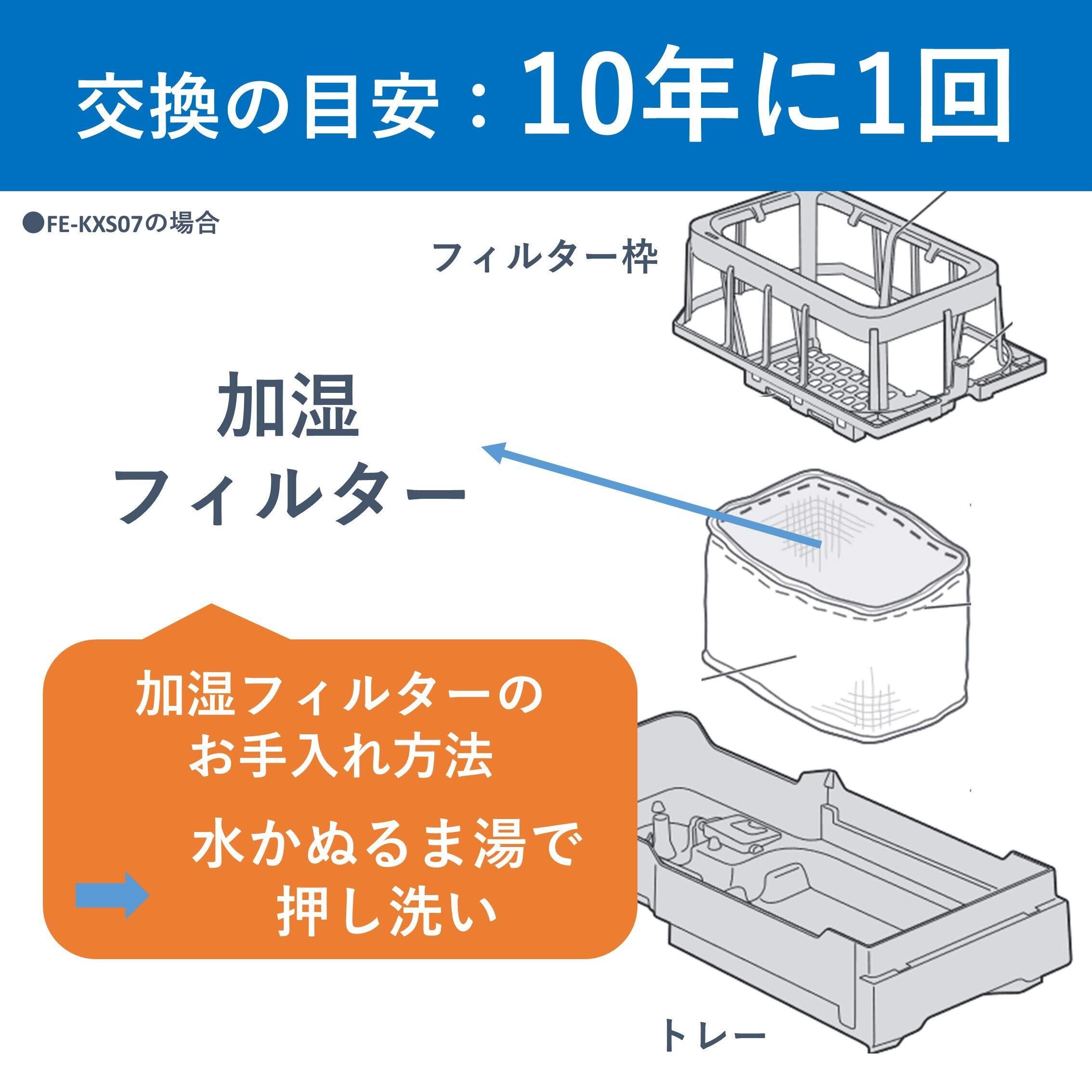 交換の目安：10年に1回

●FE-KXS07の場合

フィルター枠

加湿
フィルター

加湿フィルターの
お手入れ方法

水かぬるま湯で
押し洗い

トレー