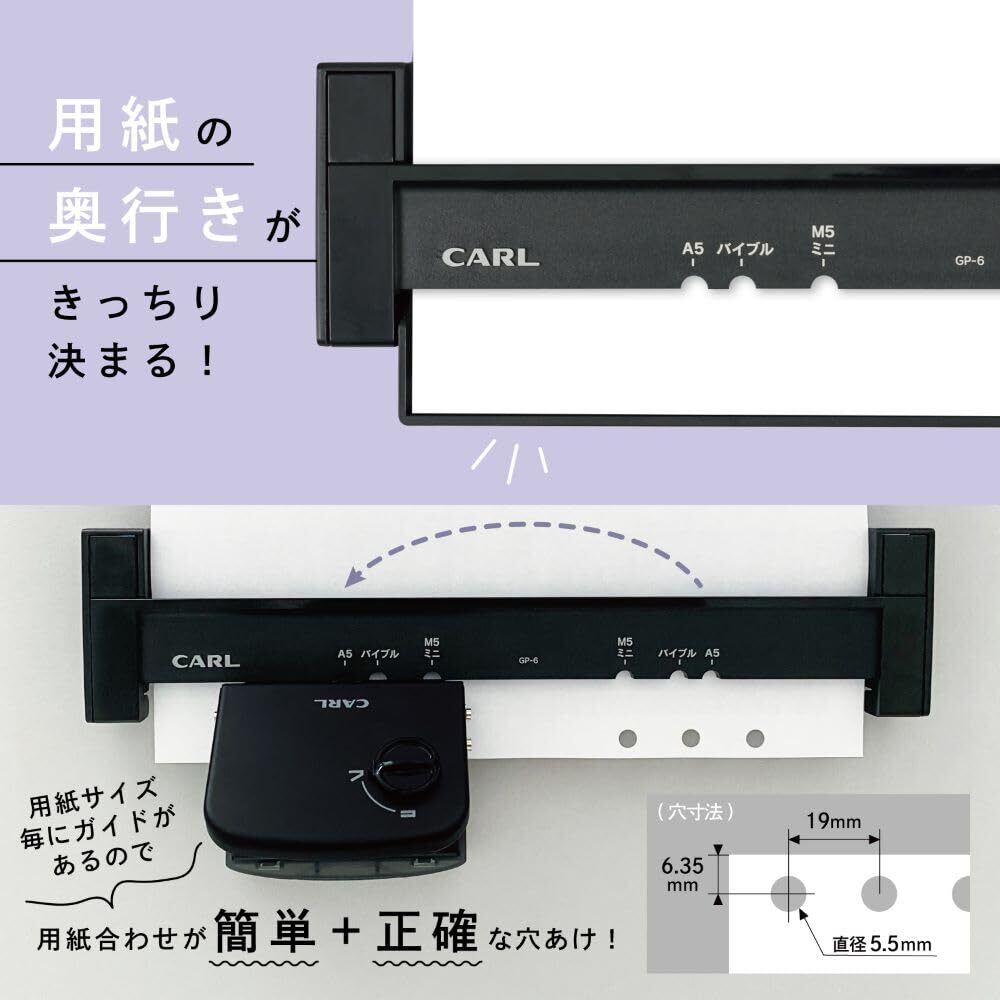 用紙の
奥行きが
きっちり
決まる！

CARL
A5 バイブル M5 ミニ
GP-6

CARL
A5 バイブル M5 ミニ
GP-6
M5 ミニ バイブル A5
CARL

用紙サイズ
毎にガイドが
あるので

用紙合わせが簡単＋正確な穴あけ！

（穴寸法）
19mm
6.35 mm
直径5.5mm