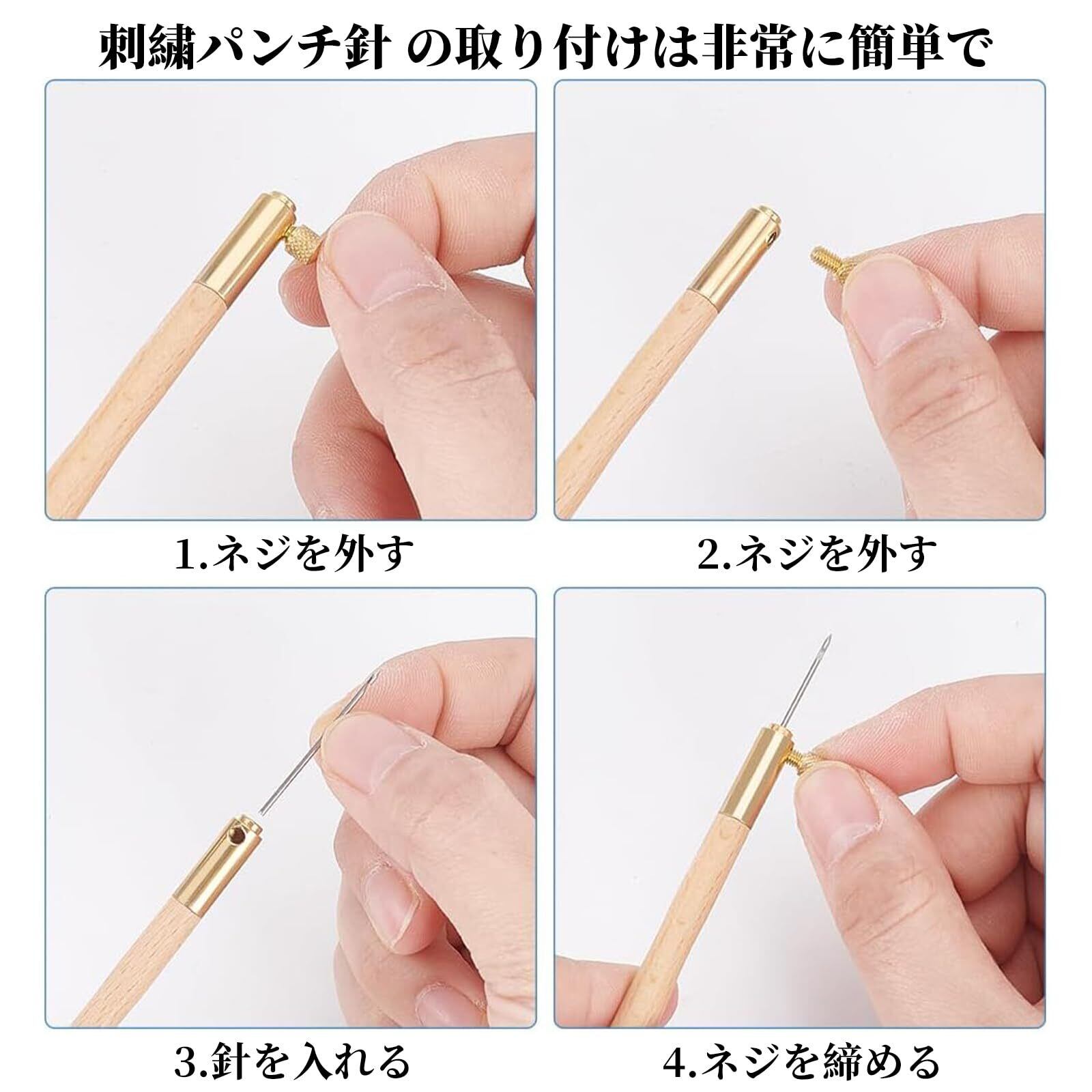 刺繍パンチ針 の取り付けは非常に簡単で

1.ネジを外す

2.ネジを外す

3.針を入れる

4.ネジを締める