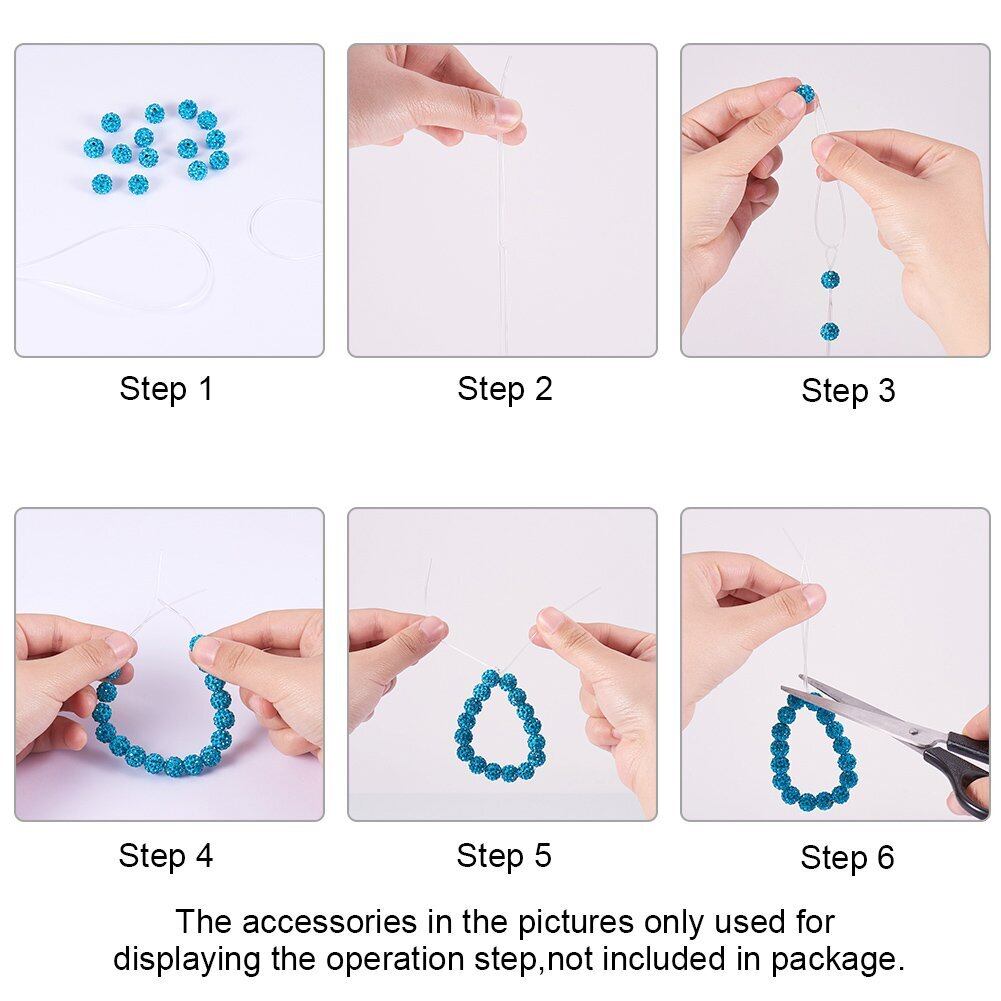 Step 1

Step 2

Step 3

Step 4

Step 5

Step 6

The accessories in the pictures only used for displaying the operation step,not included in package.