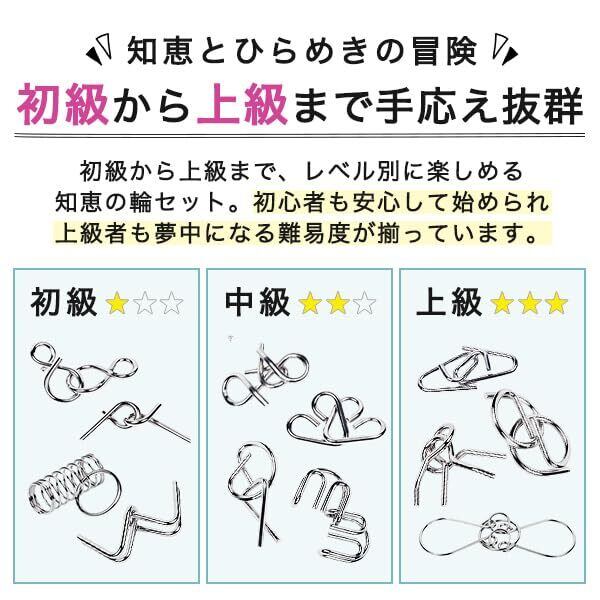 知恵とひらめきの冒険
初級から上級まで手応え抜群

初級から上級まで、レベル別に楽しめる知恵の輪セット。初心者も安心して始められ上級者も夢中になる難易度が揃っています。

初級 ★☆☆

中級 ★★☆

上級 ★★★