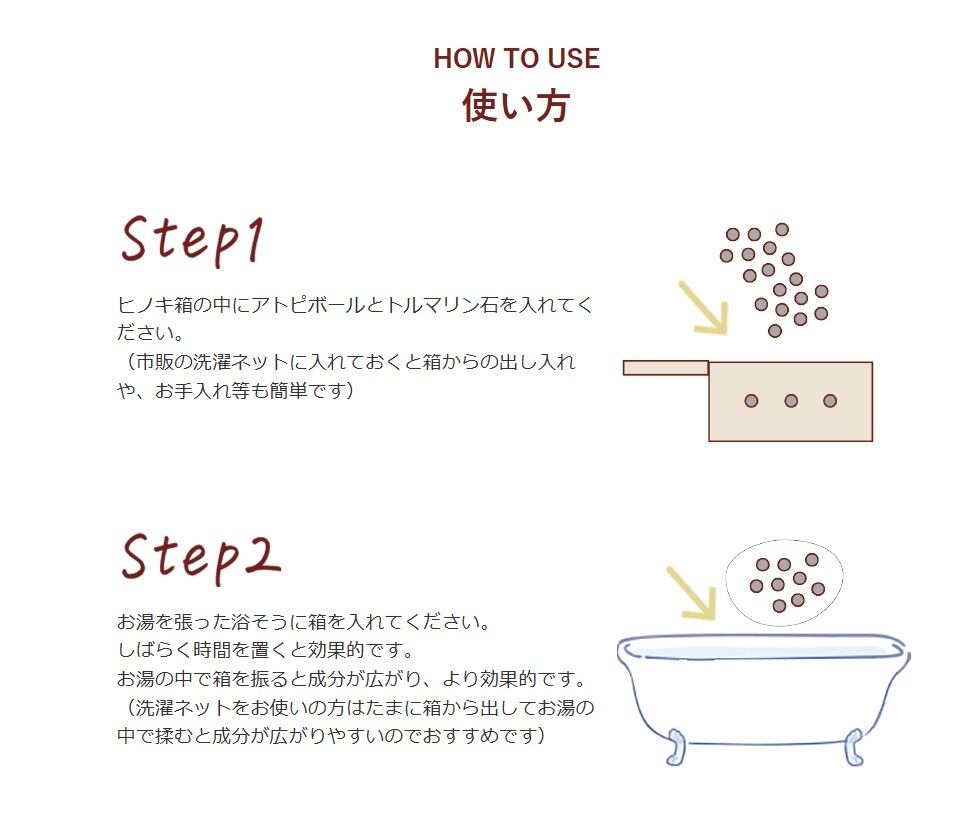 HOW TO USE
使い方

Step1

ヒノキ箱の中にアトピボールとトルマリン石を入れてください。
（市販の洗濯ネットに入れておくと箱からの出し入れや、お手入れ等も簡単です）

Step2

お湯を張った浴そうに箱を入れてください。
しばらく時間を置くと効果的です。
お湯の中で箱を振ると成分が広がり、より効果的です。
（洗濯ネットをお使いの方はたまに箱から出してお湯の中で揉むと成分が広がりやすいのでおすすめです）