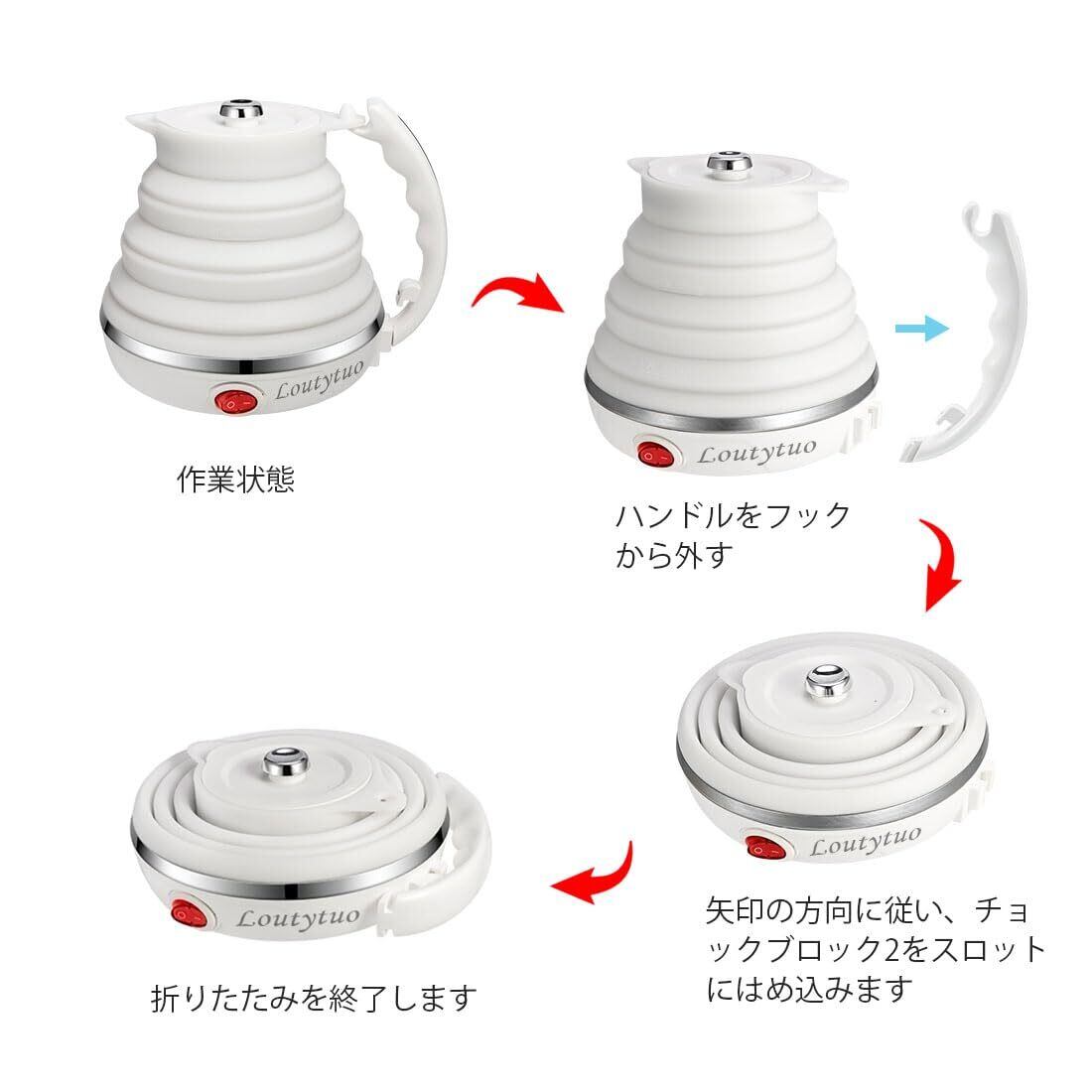 Loutytuo

作業状態

Loutytuo

ハンドルをフックから外す

Loutytuo

矢印の方向に従い、チョックブロック2をスロットにはめ込みます

Loutytuo

折りたたみを終了します