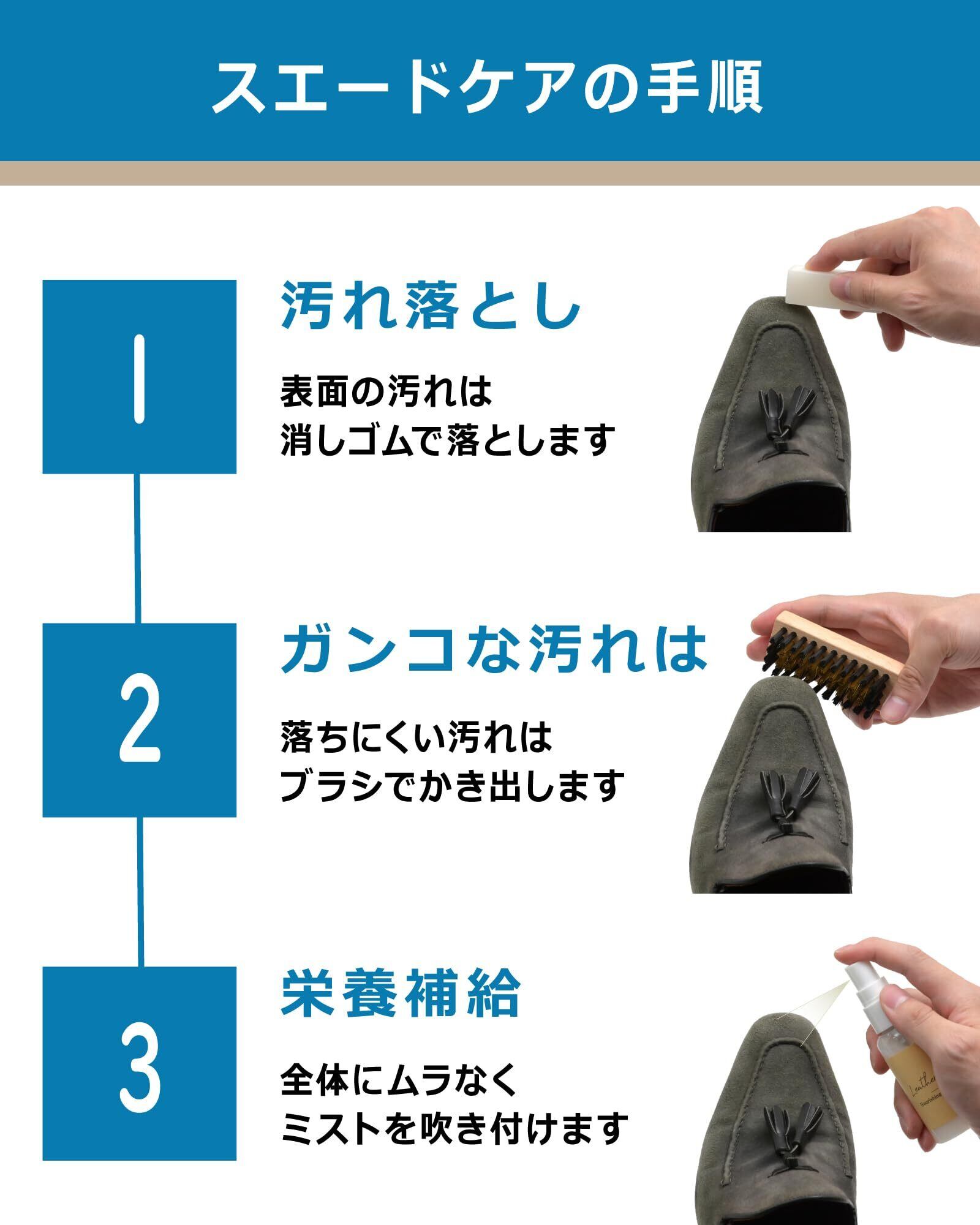 スエードケアの手順

1

汚れ落とし

表面の汚れは
消しゴムで落とします

2

ガンコな汚れは

落ちにくい汚れは
ブラシでかき出します

3

栄養補給

全体にムラなく
ミストを吹き付けます

Leather
Nourishing