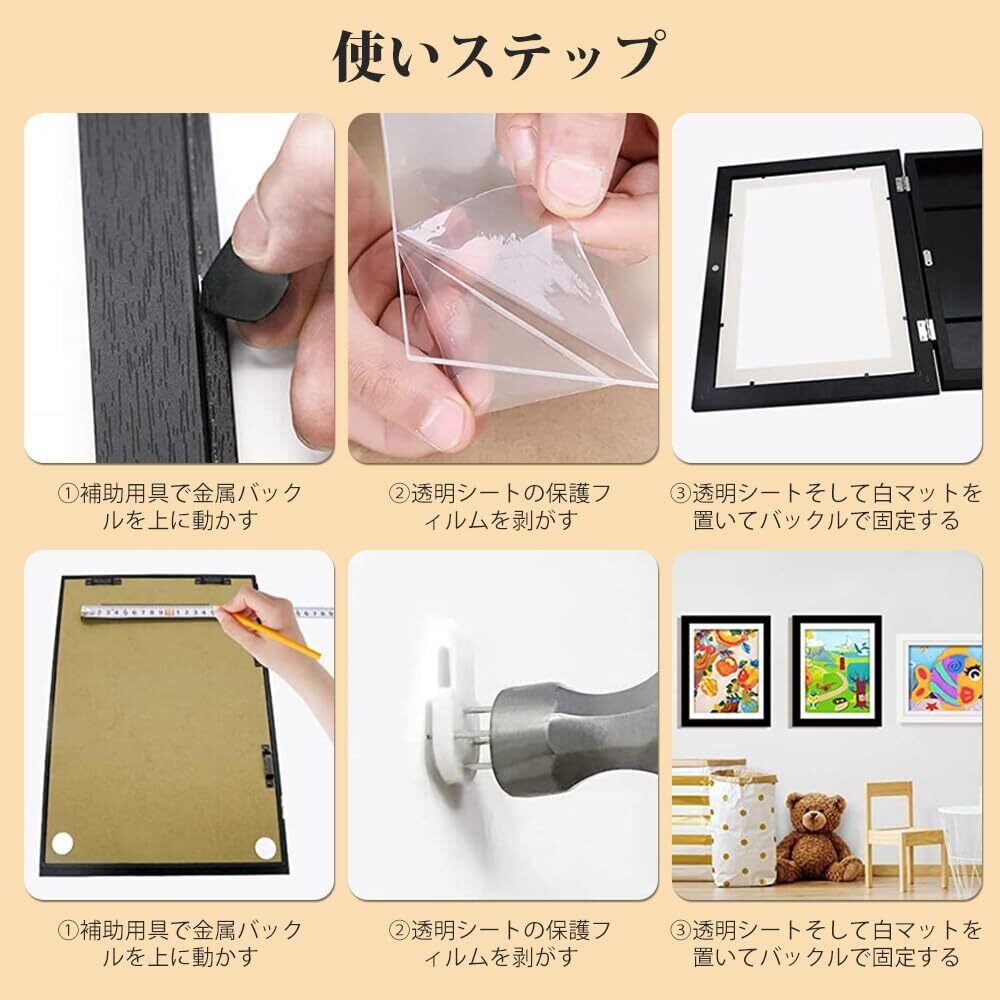 使いステップ

①補助用具で金属バックルを上に動かす

②透明シートの保護フィルムを剥がす

③透明シートそして白マットを置いてバックルで固定する

①補助用具で金属バックルを上に動かす

②透明シートの保護フィルムを剥がす

③透明シートそして白マットを置いてバックルで固定する