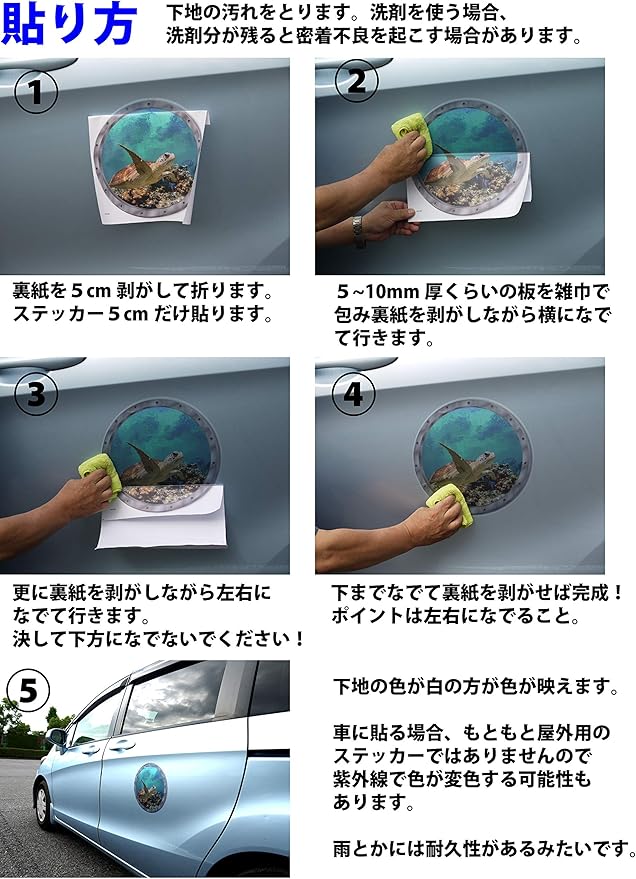 貼り方

下地の汚れをとります。洗剤を使う場合、洗剤分が残ると密着不良を起こす場合があります。

1

裏紙を５cm 剥がして折ります。ステッカー５cm だけ貼ります。

2

５~10mm 厚くらいの板を雑巾で包み裏紙を剥がしながら横になでて行きます。

3

更に裏紙を剥がしながら左右になでて行きます。決して下方になでないでください！

4

下までなでて裏紙を剥がせば完成！ポイントは左右になでること。

5

下地の色が白の方が色が映えます。

車に貼る場合、もともと屋外用のステッカーではありませんので紫外線で色が変色する可能性もあります。

雨とかには耐久性があるみたいです。