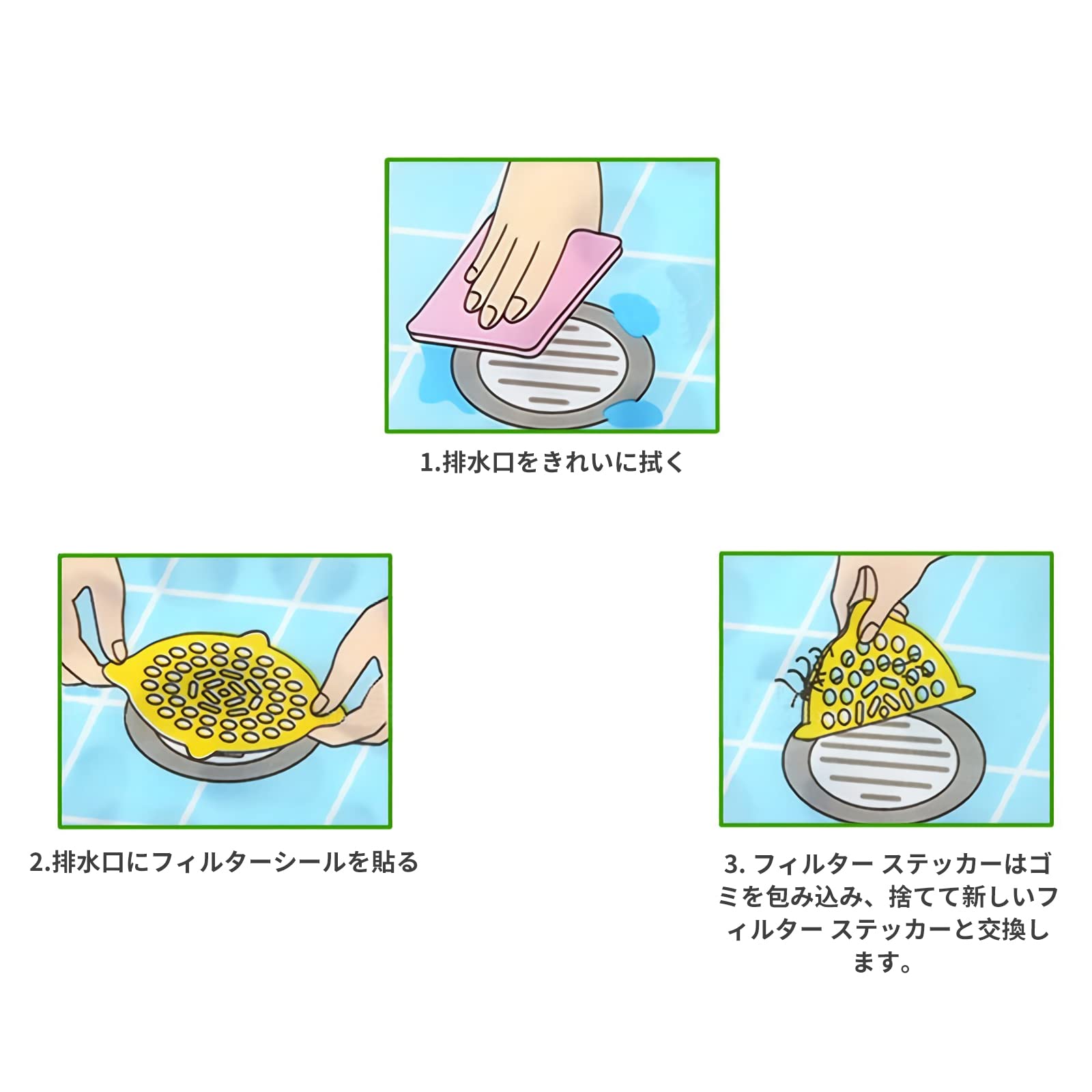 1.排水口をきれいに拭く

2.排水口にフィルターシールを貼る

3. フィルター ステッカーはゴミを包み込み、捨てて新しいフィルター ステッカーと交換します。