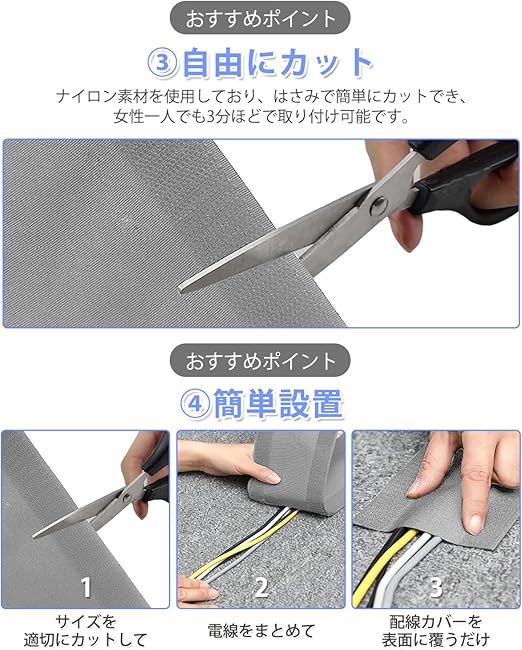 おすすめポイント

③自由にカット

ナイロン素材を使用しており、はさみで簡単にカットでき、女性一人でも3分ほどで取り付け可能です。

おすすめポイント

④簡単設置

1

サイズを適切にカットして

2

電線をまとめて

3

配線カバーを表面に覆うだけ