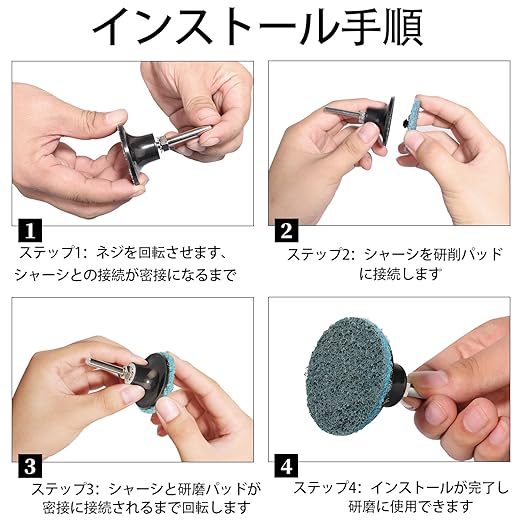 インストール手順

1

ステップ1：ネジを回転させます、シャーシとの接続が密接になるまで

2

ステップ2：シャーシを研削パッドに接続します

3

ステップ3：シャーシと研磨パッドが密接に接続されるまで回転します

4

ステップ4：インストールが完了し研磨に使用できます