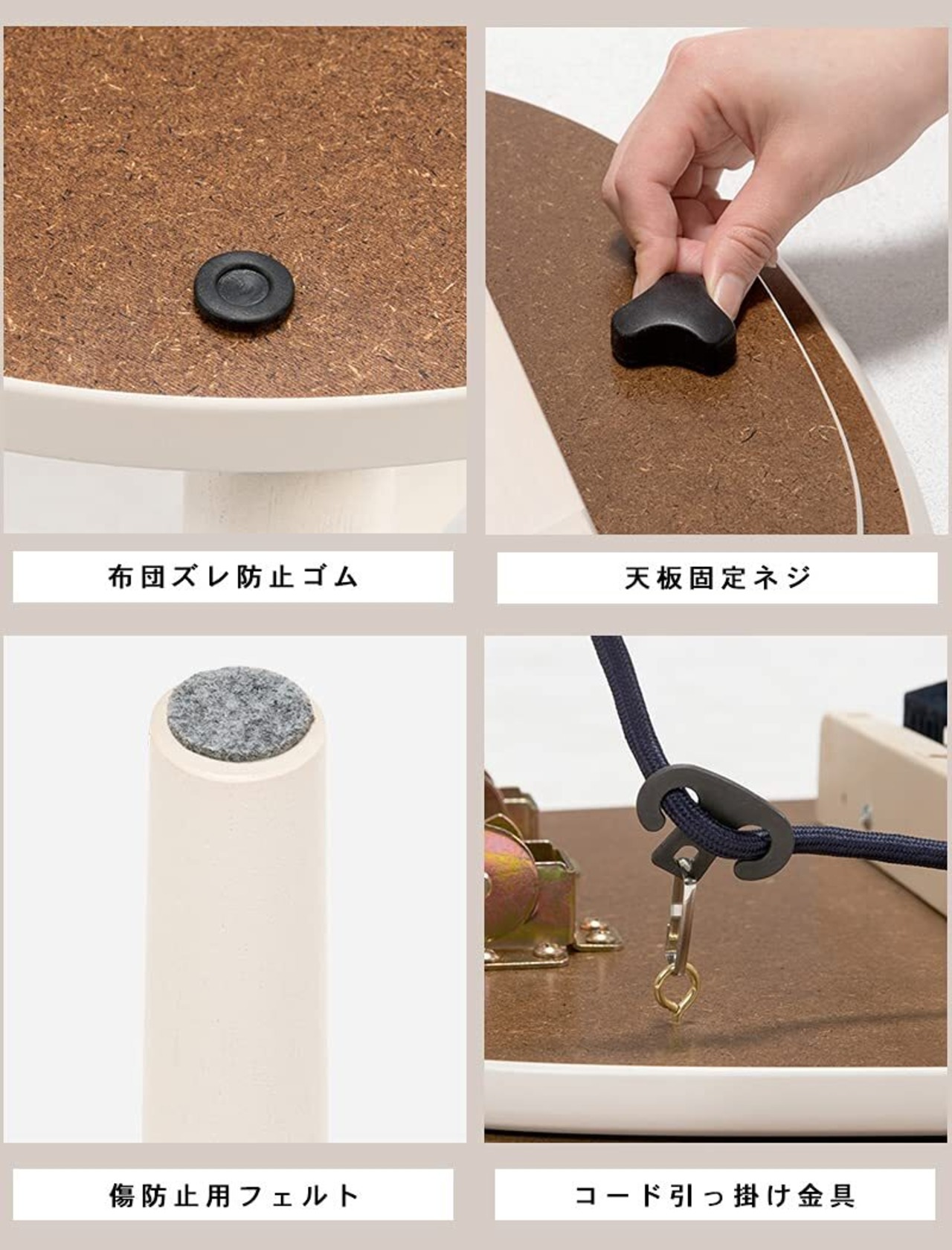 布団ズレ防止ゴム

天板固定ネジ

傷防止用フェルト

コード引っ掛け金具