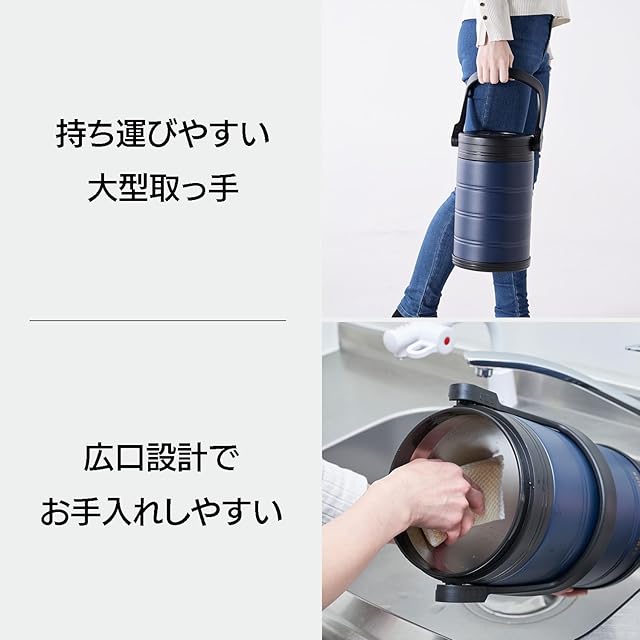 持ち運びやすい
大型取っ手

広口設計で
お手入れしやすい