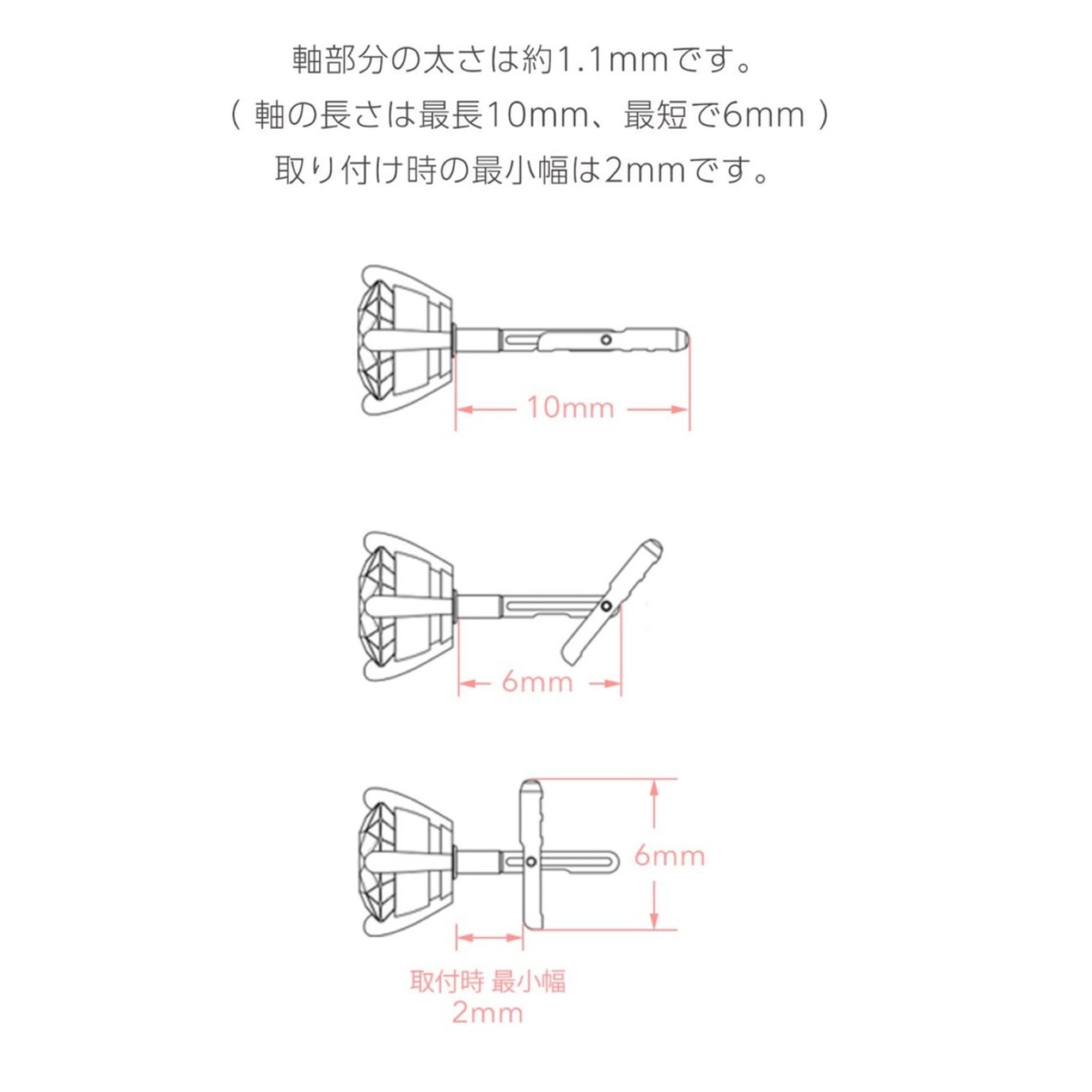 軸部分の太さは約1.1mmです。
（ 軸の長さは最長10mm、最短で6mm ）
取り付け時の最小幅は2mmです。

10mm

6mm

6mm

取付時 最小幅
2mm