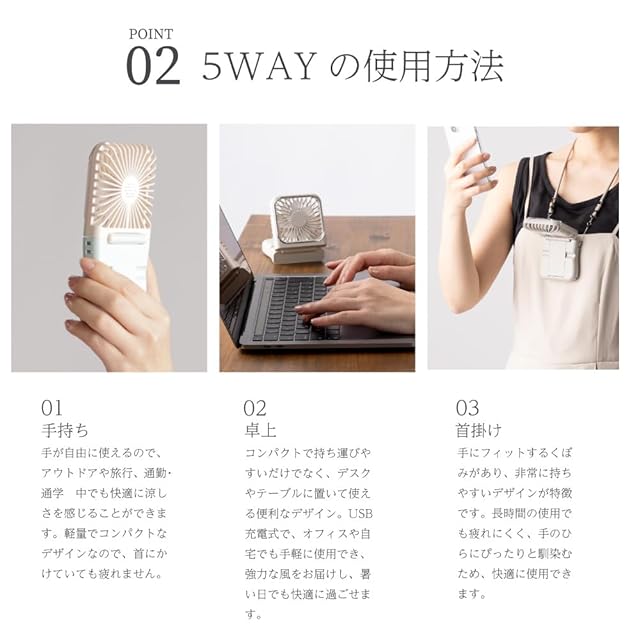 POINT
02 5WAY の使用方法

01
手持ち
手が自由に使えるので、アウトドアや旅行、通勤・通学　中でも快適に涼しさを感じることができます。軽量でコンパクトなデザインなので、首にかけていても疲れません。

02
卓上
コンパクトで持ち運びやすいだけでなく、デスクやテーブルに置いて使える便利なデザイン。USB充電式で、オフィスや自宅でも手軽に使用でき、強力な風をお届けし、暑い日でも快適に過ごせます。

03
首掛け
手にフィットするくぼみがあり、非常に持ちやすいデザインが特徴です。長時間の使用でも疲れにくく、手のひらにぴったりと馴染むため、快適に使用できます。