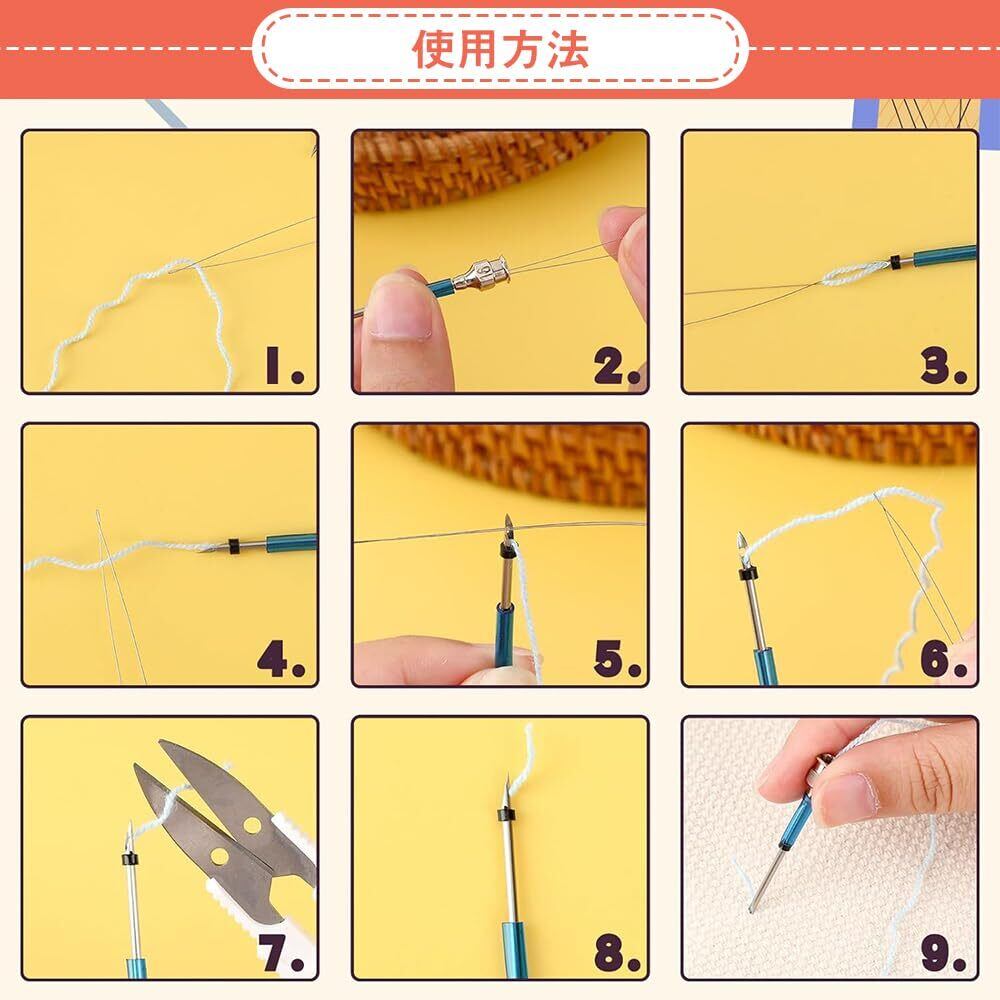 使用方法

1.

2.

3.

4.

5.

6.

7.

8.

9.