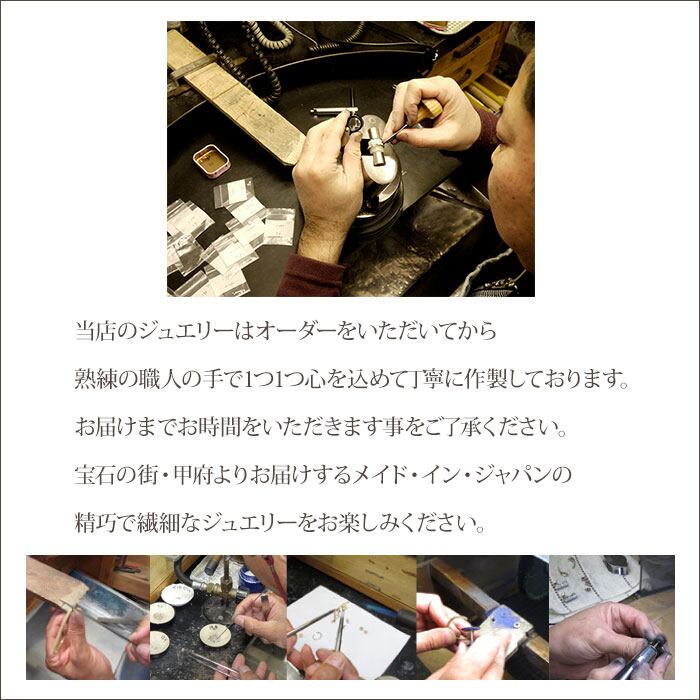 当店のジュエリーはオーダーをいただいてから

熟練の職人の手で1つ1つ心を込めて丁寧に作製しております。

お届けまでお時間をいただきます事をご了承ください。

宝石の街・甲府よりお届けするメイド・イン・ジャパンの

精巧で繊細なジュエリーをお楽しみください。