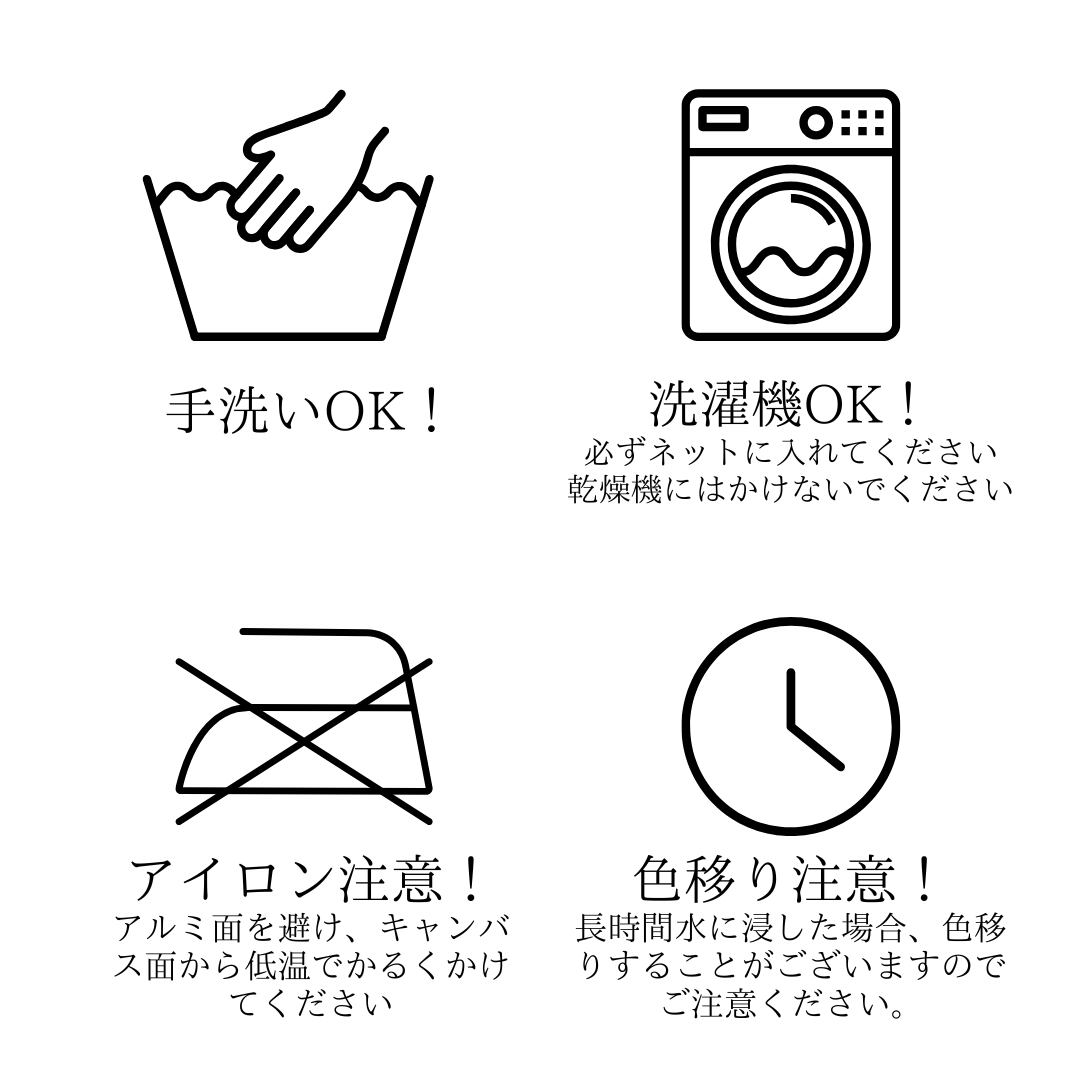 手洗いOK！

洗濯機OK！
必ずネットに入れてください
乾燥機にはかけないでください

アイロン注意！
アルミ面を避け、キャンバス面から低温でかるくかけてください

色移り注意！
長時間水に浸した場合、色移りすることがございますのでご注意ください。